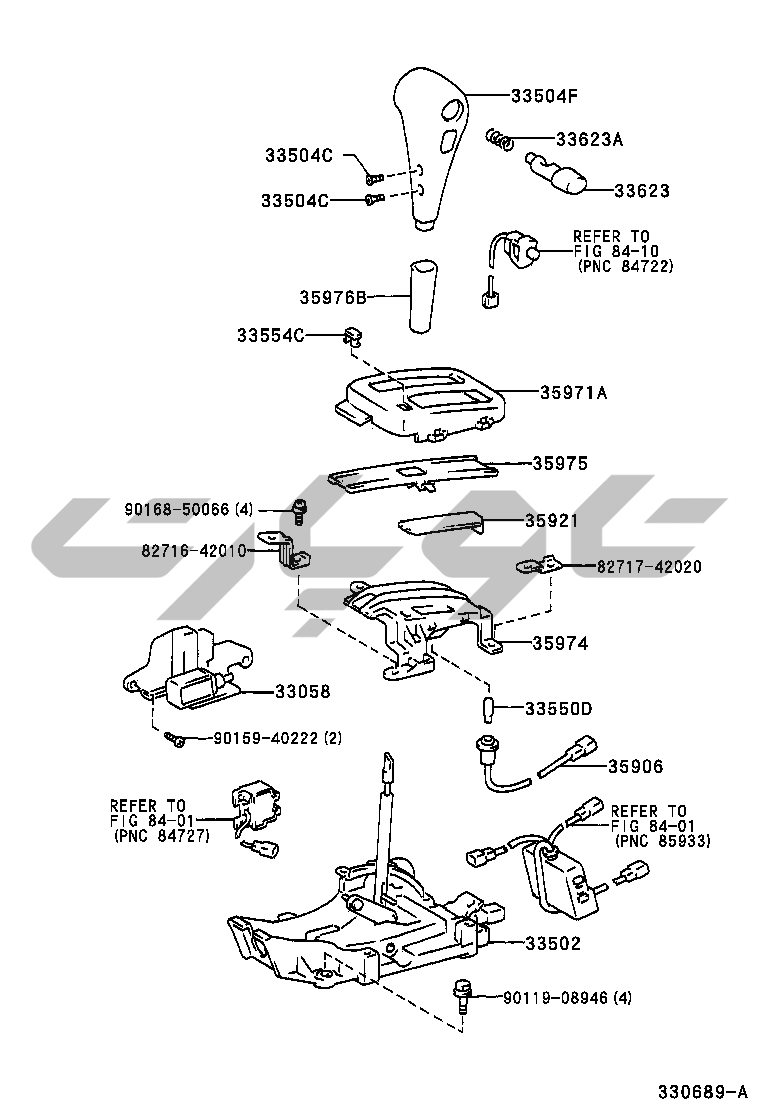 33504F
33623A
33504C
33504C
33623
REFER TO FIG 84-10 (PNC 84722)
35976B
33554C
35971A
35975
90168-50066 (4)
35921
82716-42010
82717-42020
35974
33058
33550D
90159-40222 (2)
35906
REFER TO FIG 84-01 (PNC 84727)
REFER TO FIG 84-01 (PNC 85933)
33502
90119-08946 (4)
330689-A