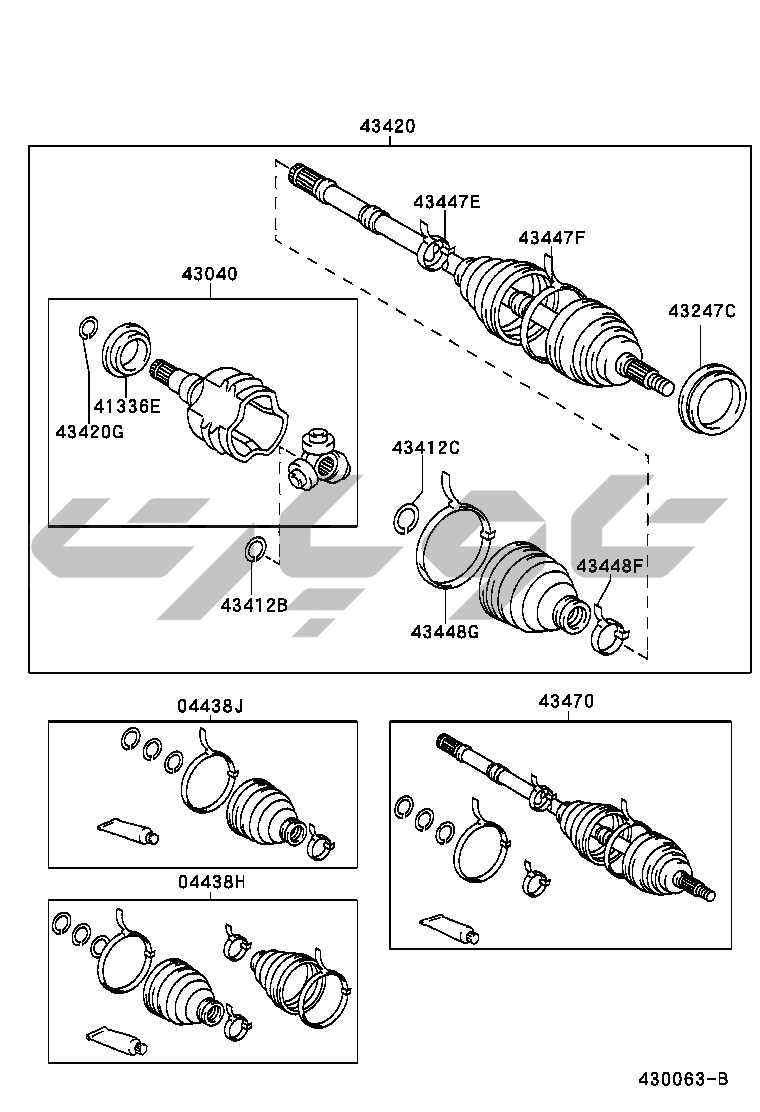 43420
43447E
43447F
43040
43247C
41336E
43420G
43412C
43448F
43412B
43448G
04438J
43470
04438H
430063-B