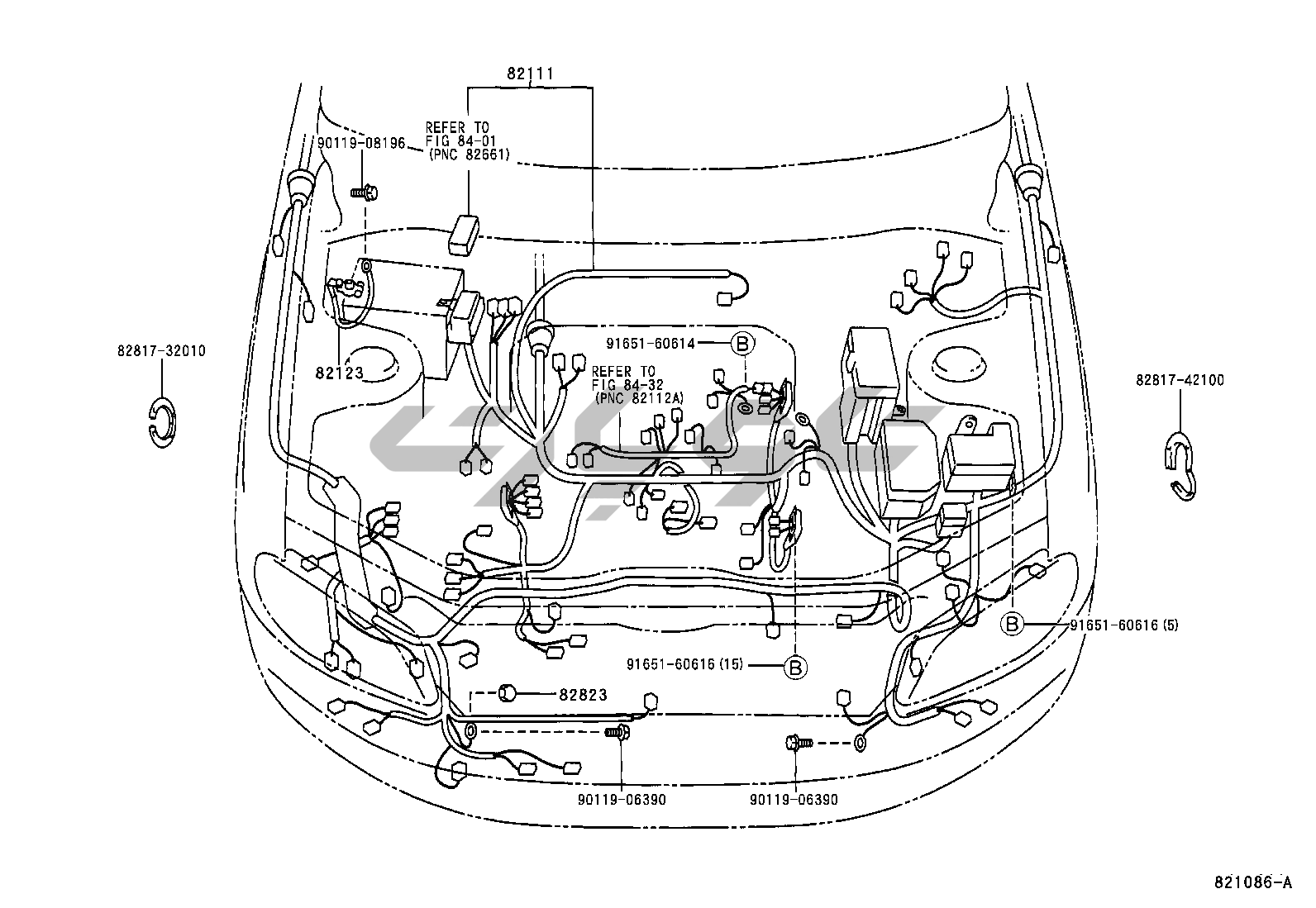 82111

REFER TO
FIG 84-01
(PNC 82661)

90119-08196

82817-32010

82123

91651-60614 B

REFER TO
FIG 84-32
(PNC 82112A)

82817-42100

B 91651-60616 (5)

91651-60616 (15) B

82823

90119-06390

90119-06390

821086-A