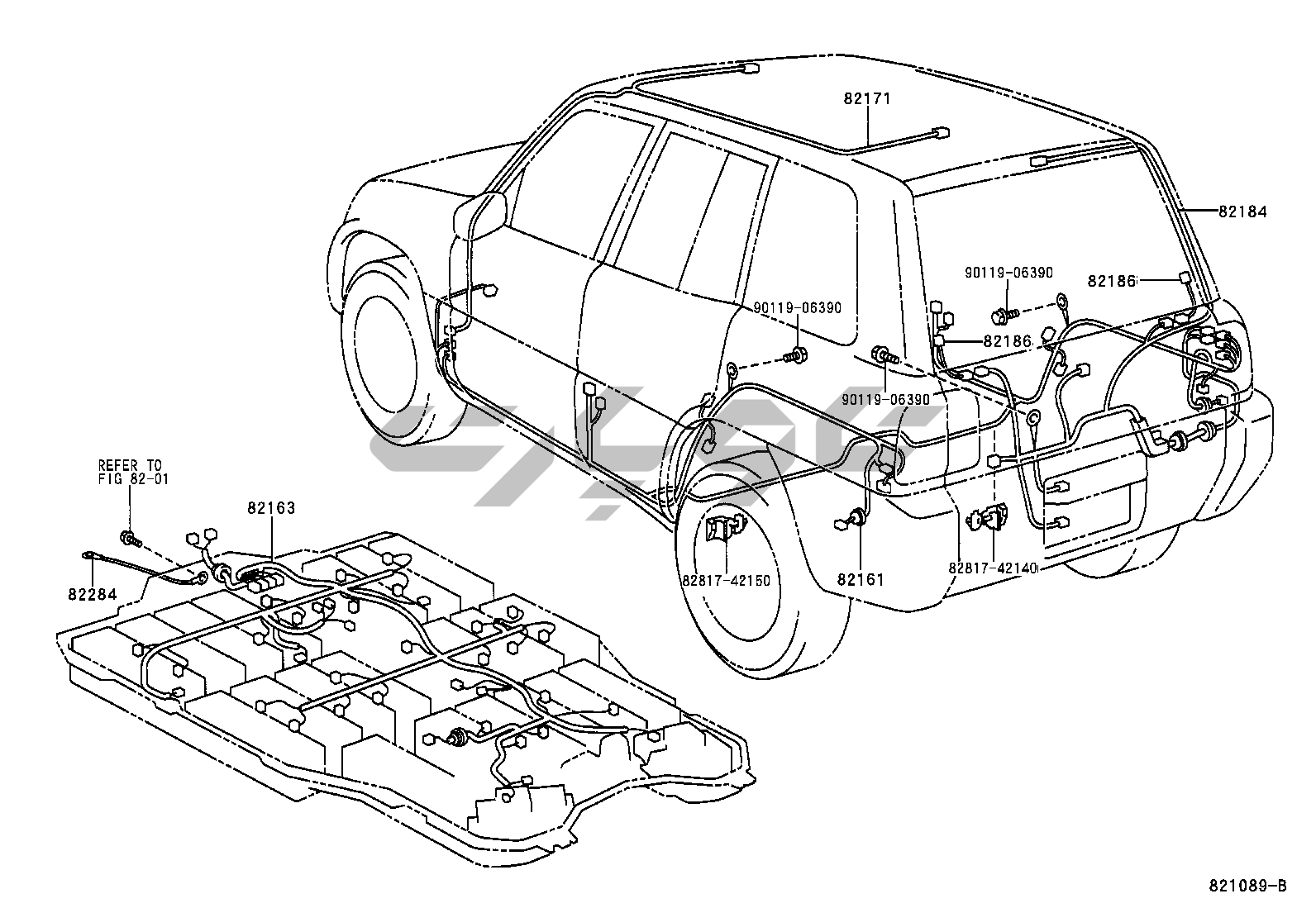 82171

82184

90119-06390

82186

90119-06390

82186

90119-06390

REFER TO
FIG 82-01

82163

82284

82817-42150

82161

82817-42140

821089-B