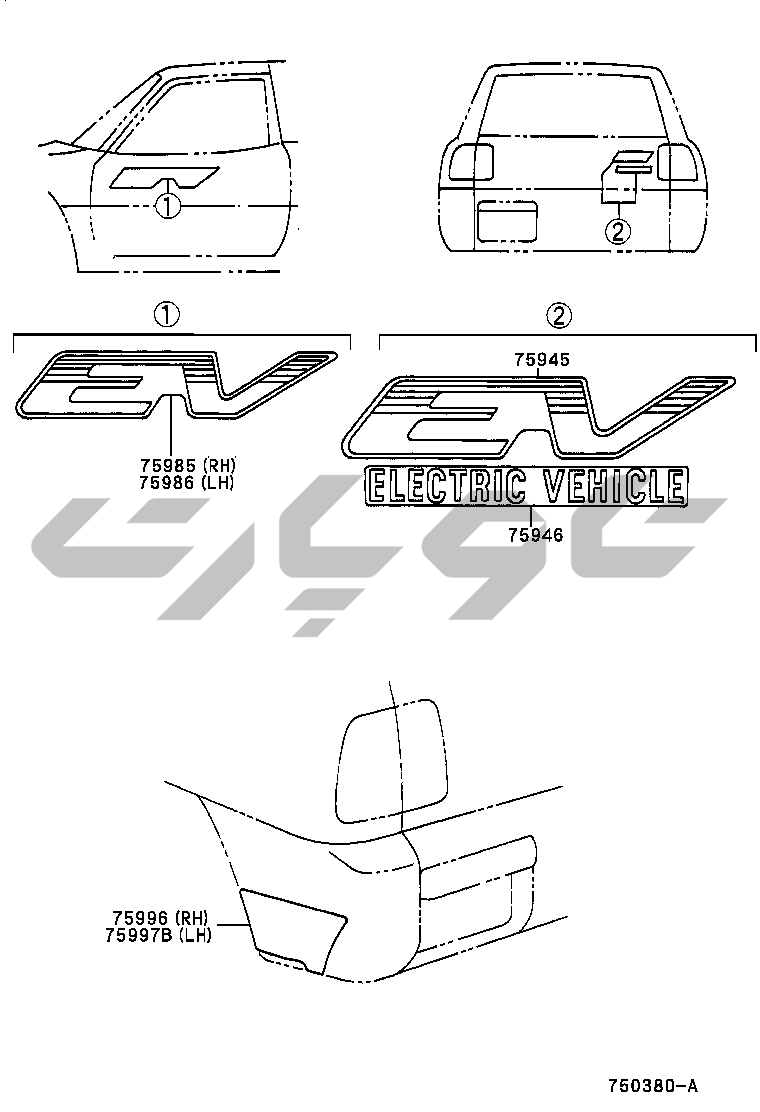 ①

②

①

②

75945

75985 (RH)
75986 (LH)

ELECTRIC VEHICLE

75946

75996 (RH)
75997B (LH)

750380-A