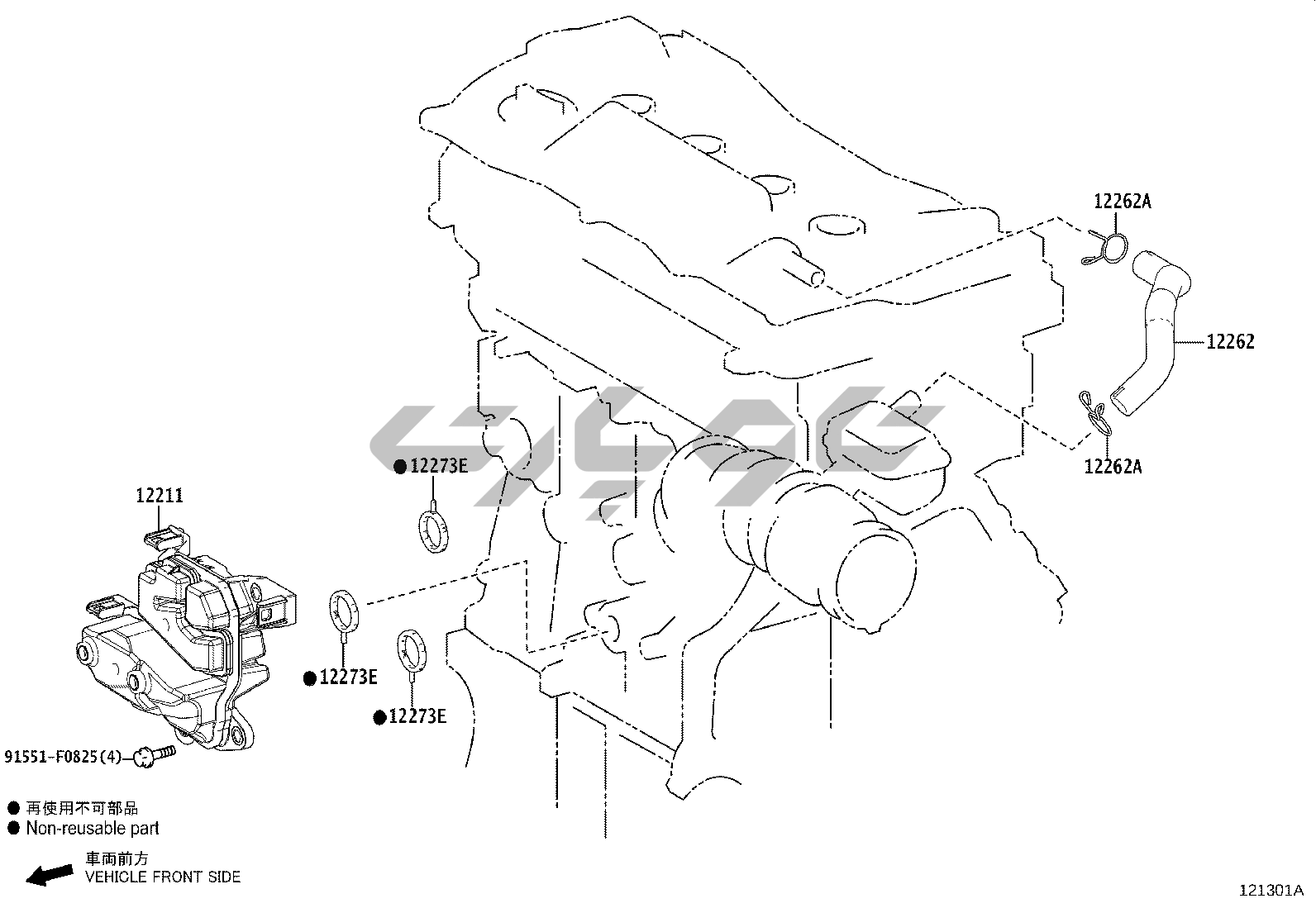 12262A

12262

12262A

● 12273E

12211

● 12273E

● 12273E

91551-F0825(4)

● 再使用不可部品
● Non-reusable part

車両前方
VEHICLE FRONT SIDE

121301A