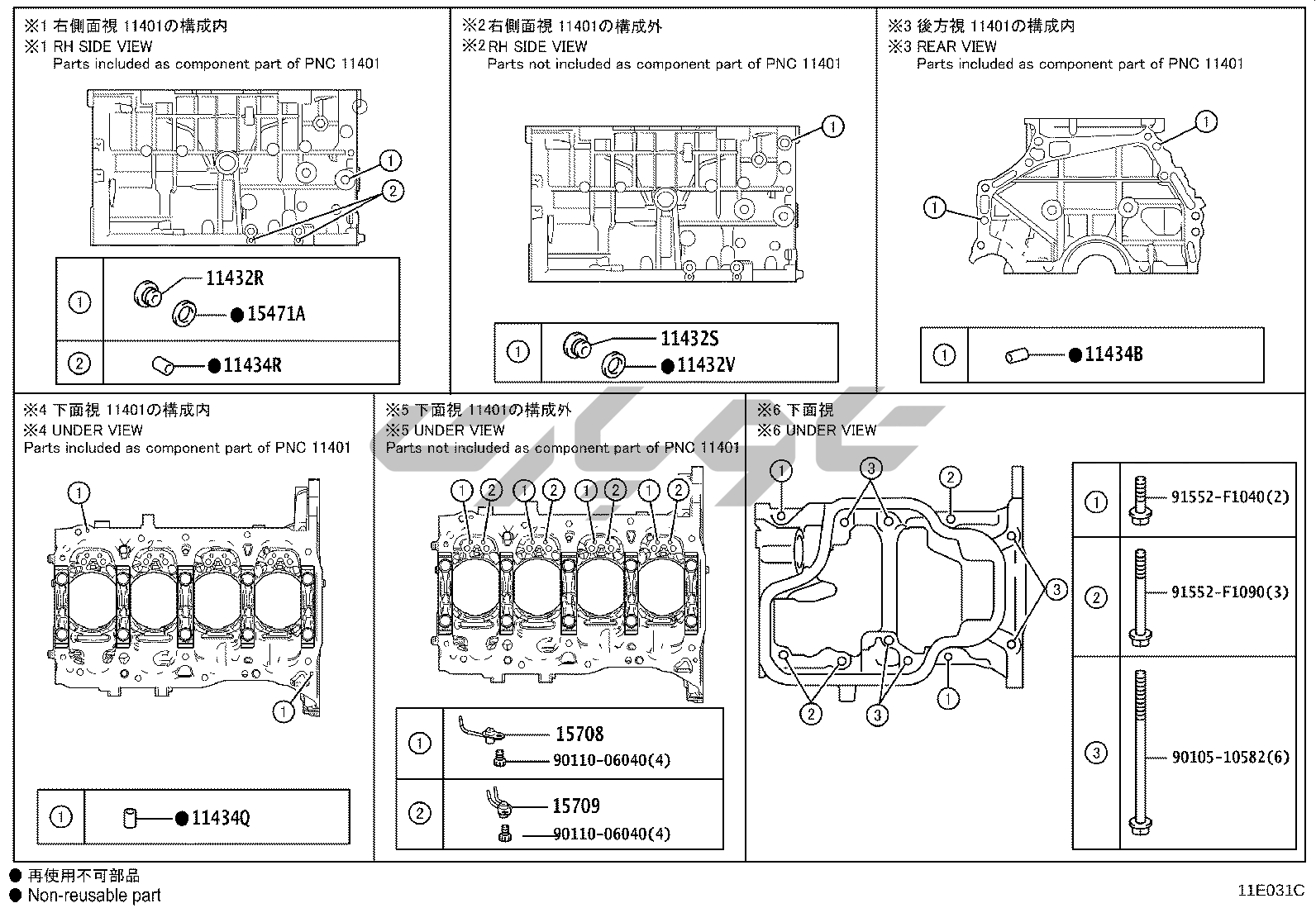 ※1 右側面視 11401の構成内
※1 RH SIDE VIEW
Parts included as component part of PNC 11401

①
②

| ① | 11432R ●15471A |
|---|---|
| ② | ●11434R |

※2 右側面視 11401の構成外
※2 RH SIDE VIEW
Parts not included as component part of PNC 11401

①

| ① | 11432S ●11432V |
|---|---|

※3 後方視 11401の構成内
※3 REAR VIEW
Parts included as component part of PNC 11401

①
①

| ① | ●11434B |
|---|---|

※4 下面視 11401の構成内
※4 UNDER VIEW
Parts included as component part of PNC 11401

①
①

| ① | ●11434Q |
|---|---|

※5 下面視 11401の構成外
※5 UNDER VIEW
Parts not included as component part of PNC 11401

① ② ① ② ① ② ① ②

| ① | 15708 90110-06040(4) |
|---|---|
| ② | 15709 90110-06040(4) |

※6 下面視
※6 UNDER VIEW

① ③ ② ③ ② ③ ①

| ① | 91552-F1040(2) |
|---|---|
| ② | 91552-F1090(3) |
| ③ | 90105-10582(6) |

● 再使用不可部品
● Non-reusable part

11E031C