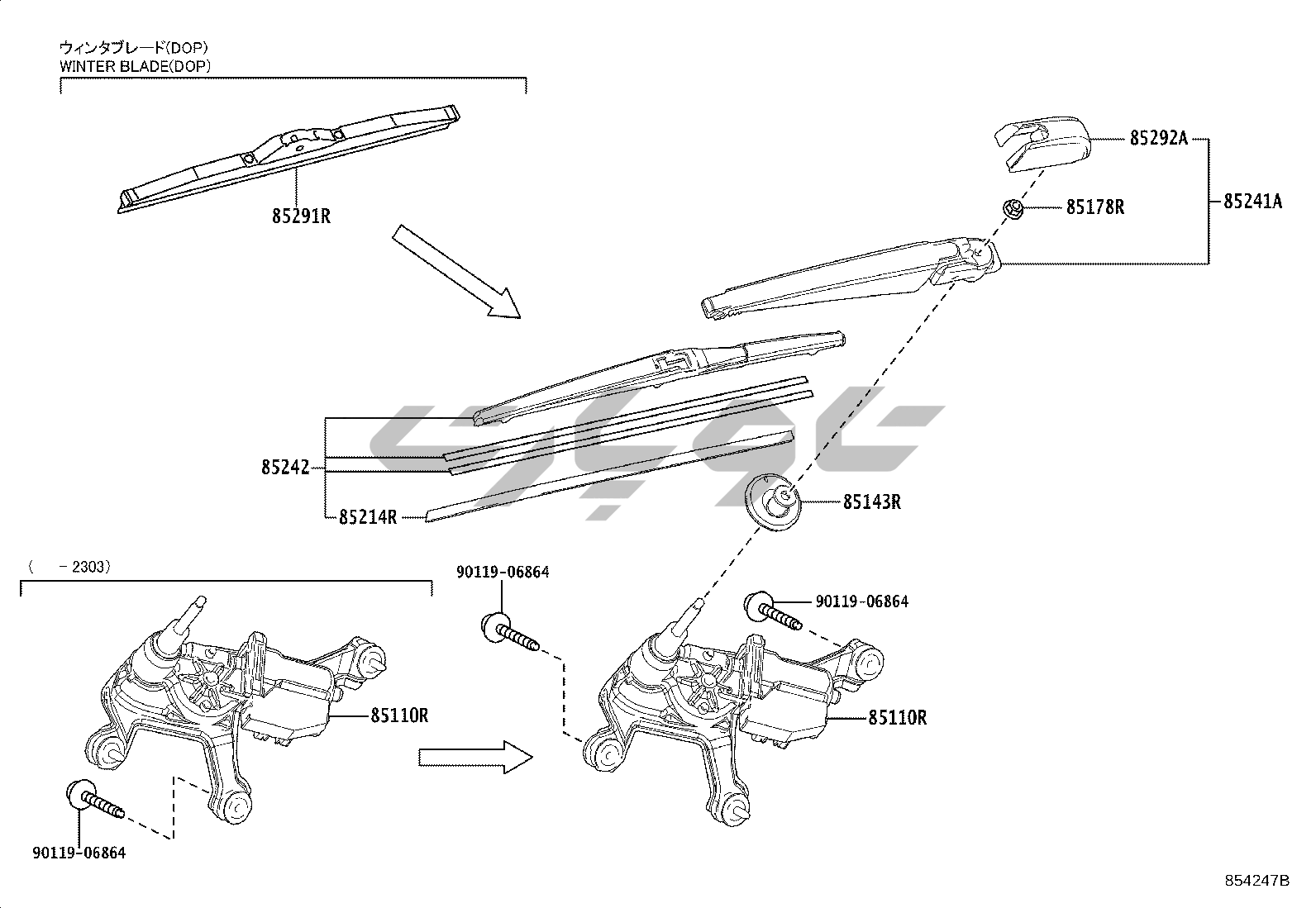 ウィンタブレード(DOP)
WINTER BLADE(DOP)

85291R

85292A
85178R
85241A

85242
85214R

85143R

( -2303)

90119-06864
90119-06864

85110R
85110R

90119-06864

854247B