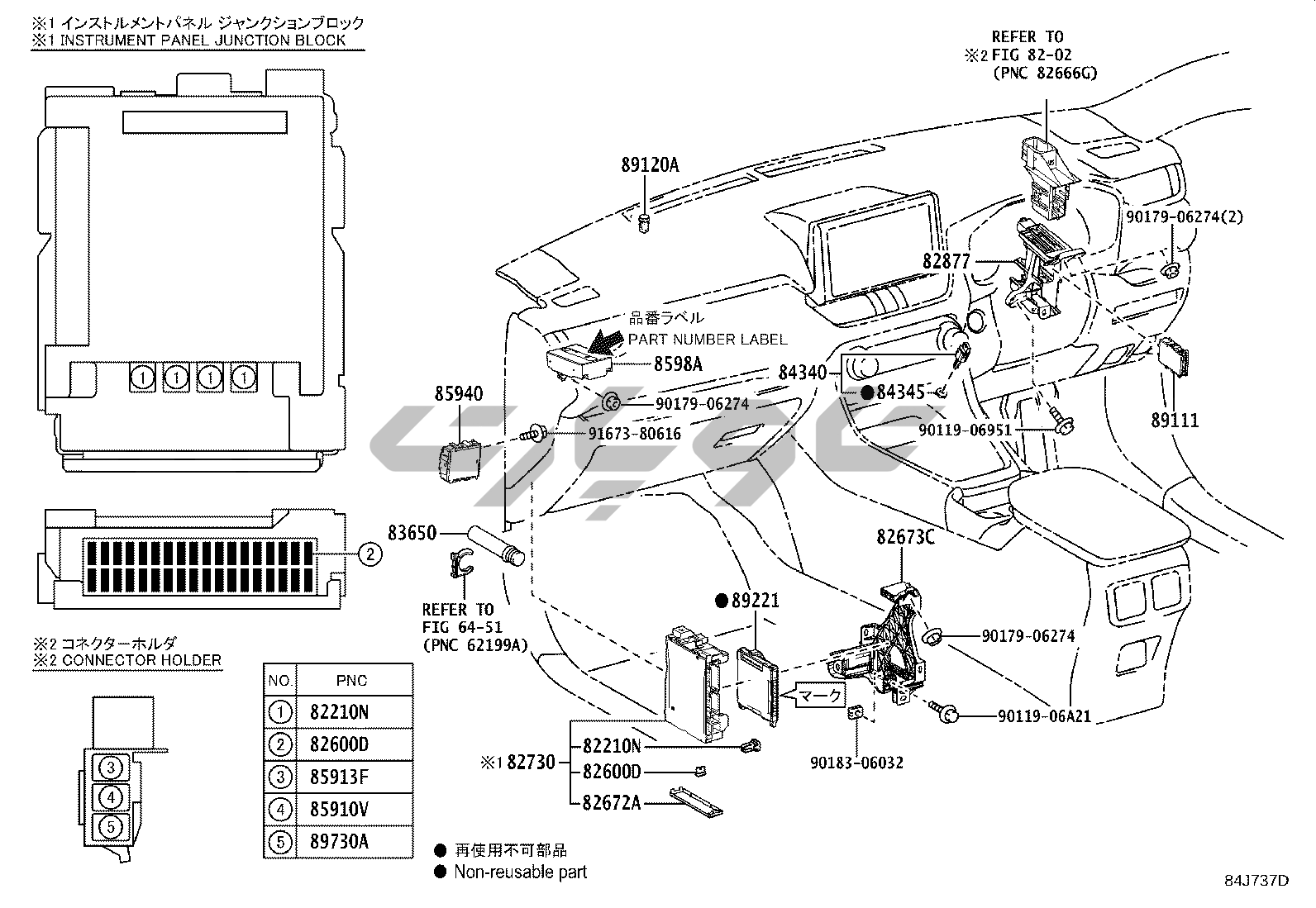 ※1 インストルメントパネル ジャンクションブロック
※1 INSTRUMENT PANEL JUNCTION BLOCK

1 1 1 1

2

※2 コネクターホルダ
※2 CONNECTOR HOLDER

3
4
5

| NO. | PNC |
|---|---|
| 1 | 82210N |
| 2 | 82600D |
| 3 | 85913F |
| 4 | 85910V |
| 5 | 89730A |

REFER TO
※2 FIG 82-02
(PNC 82666G)

89120A

90179-06274(2)

82877

品番ラベル
PART NUMBER LABEL

8598A

84340

● 84345

85940

90179-06274

91673-80616

90119-06951

89111

83650

REFER TO
FIG 64-51
(PNC 62199A)

82673C

● 89221

90179-06274

マーク

90119-06A21

90183-06032

※1 82730
82210N
82600D
82672A

● 再使用不可部品
● Non-reusable part

84J737D