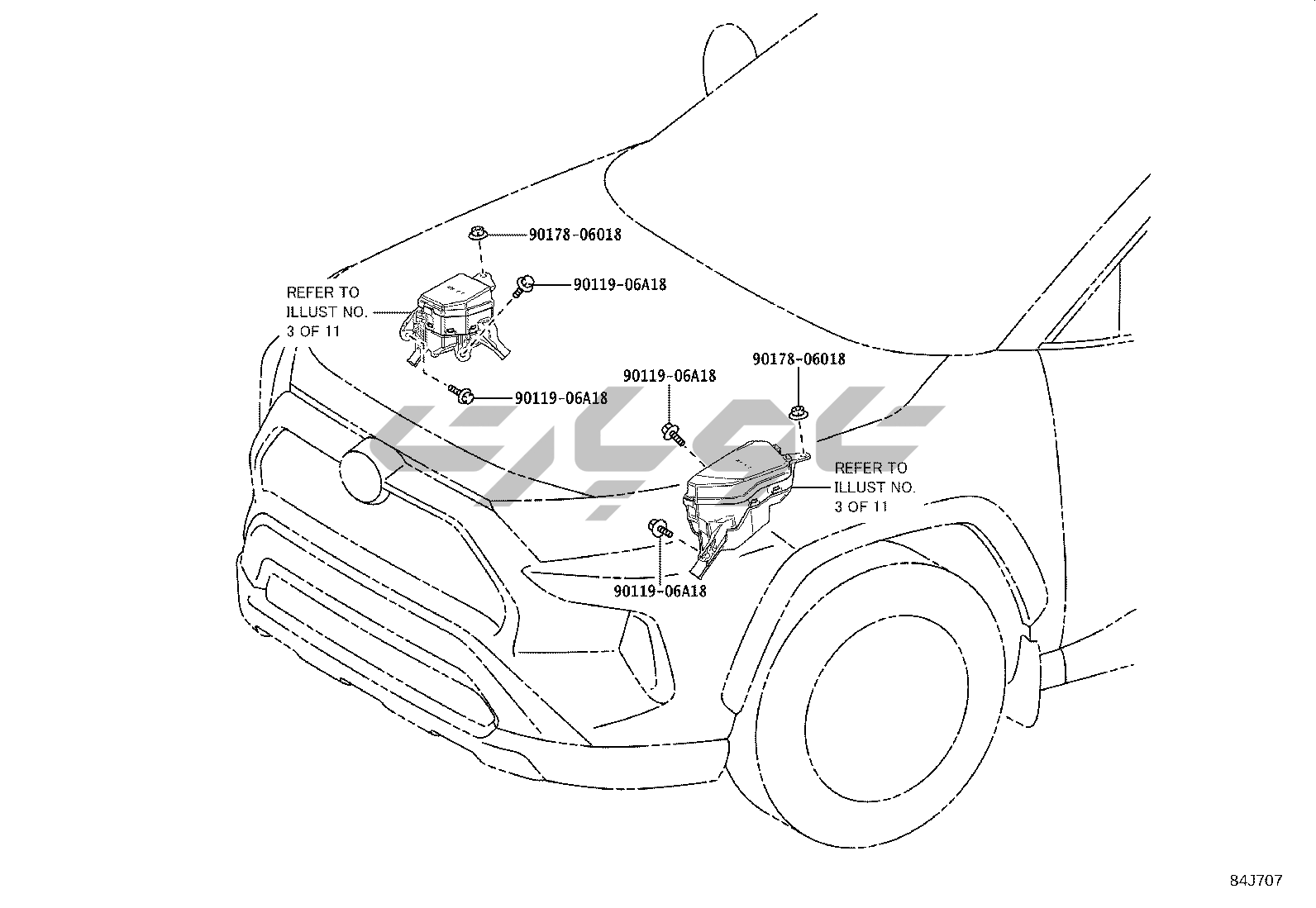 90178-06018

90119-06A18

REFER TO ILLUST NO. 3 OF 11

90119-06A18

90119-06A18

90178-06018

REFER TO ILLUST NO. 3 OF 11

90119-06A18

84J707