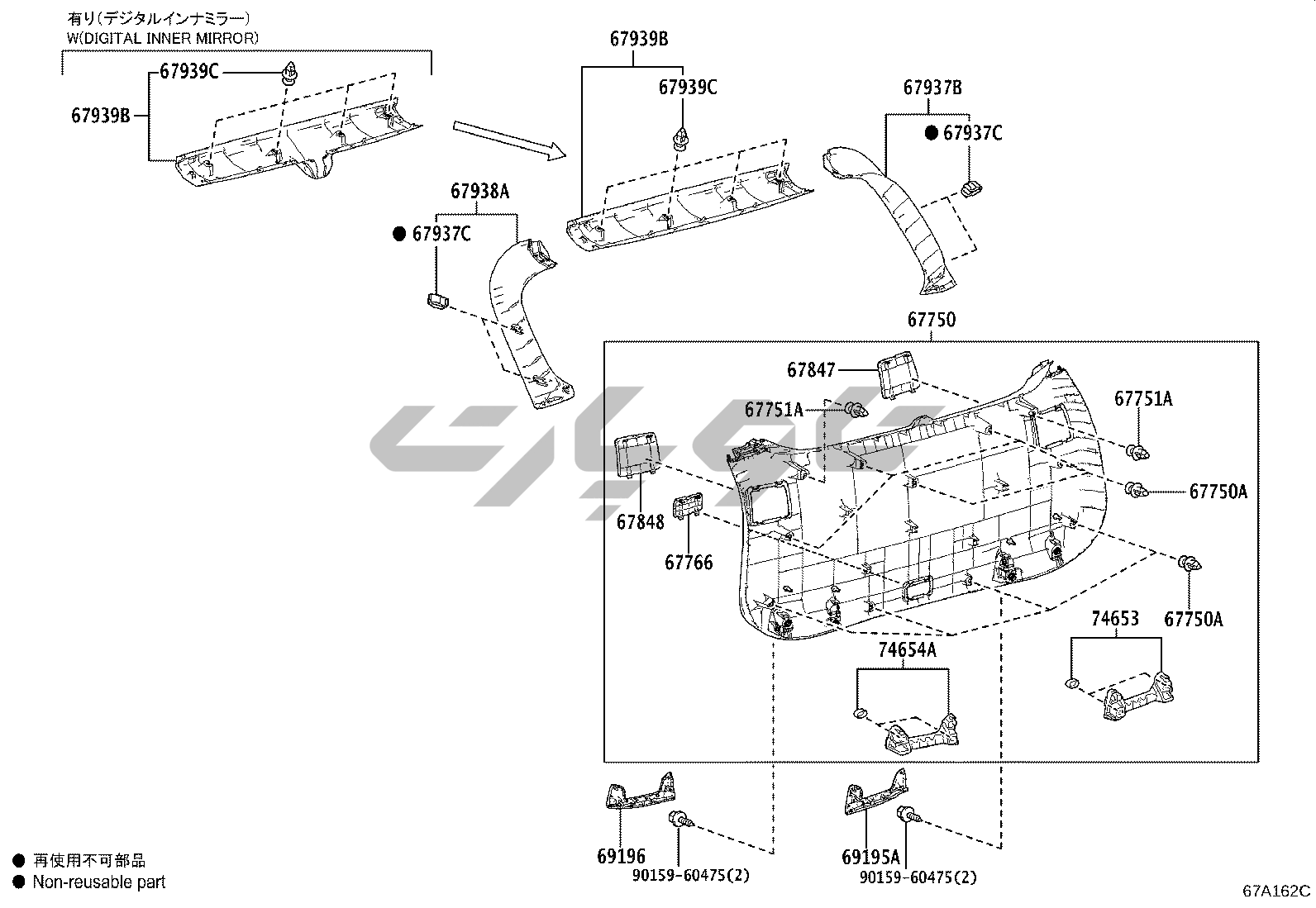 有り(デジタルインナミラー)
W(DIGITAL INNER MIRROR)

67939C
67939B

67939B
67939C

67937B
● 67937C

67938A
● 67937C

67750
67847
67751A
67751A
67750A
67848
67766
67750A
74653
74654A

69196
90159-60475(2)
69195A
90159-60475(2)

● 再使用不可部品
● Non-reusable part

67A162C