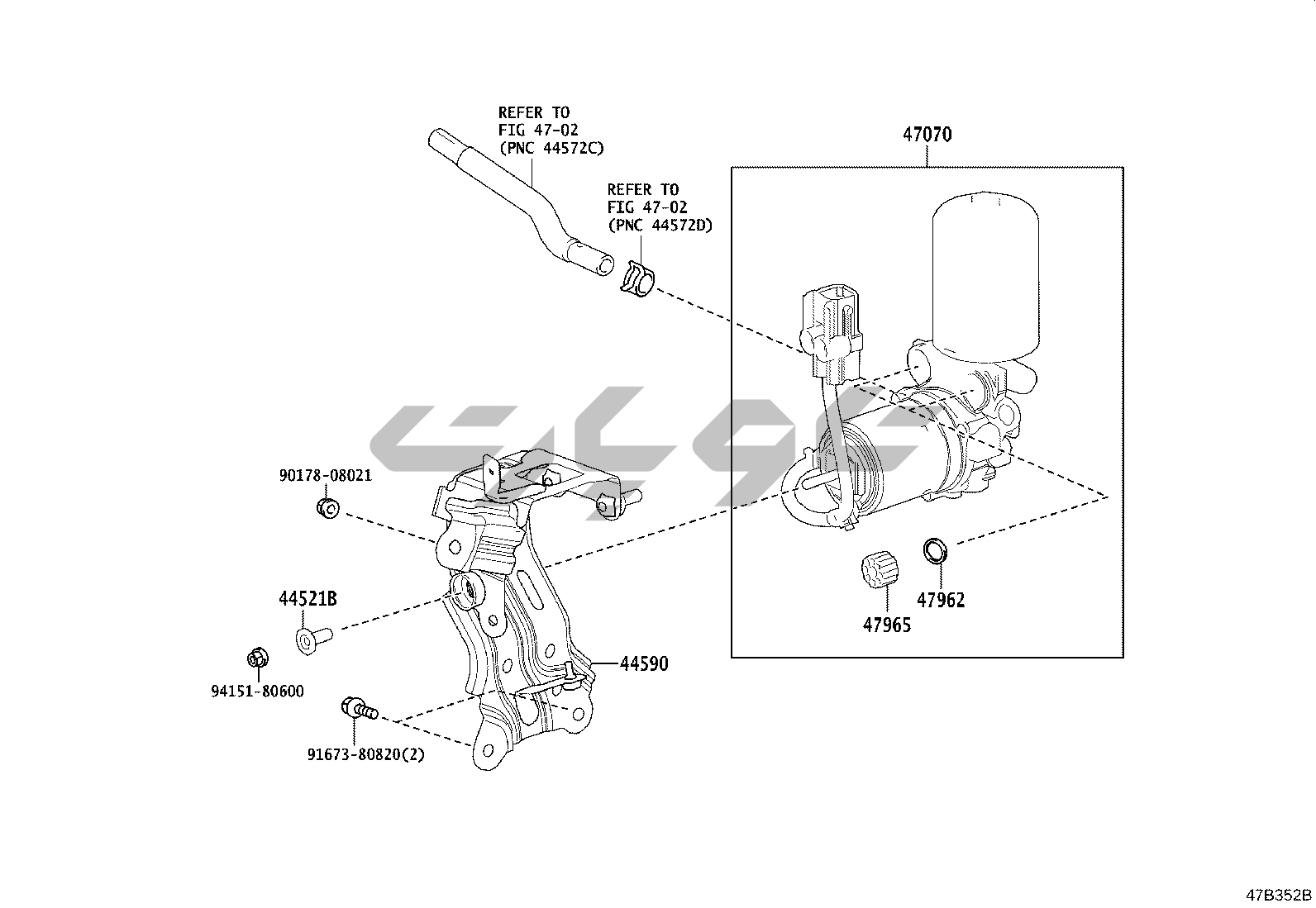 REFER TO
FIG 47-02
(PNC 44572C)

REFER TO
FIG 47-02
(PNC 44572D)

47070

90178-08021

44521B

94151-80600

91673-80820(2)

44590

47965

47962

47B352B