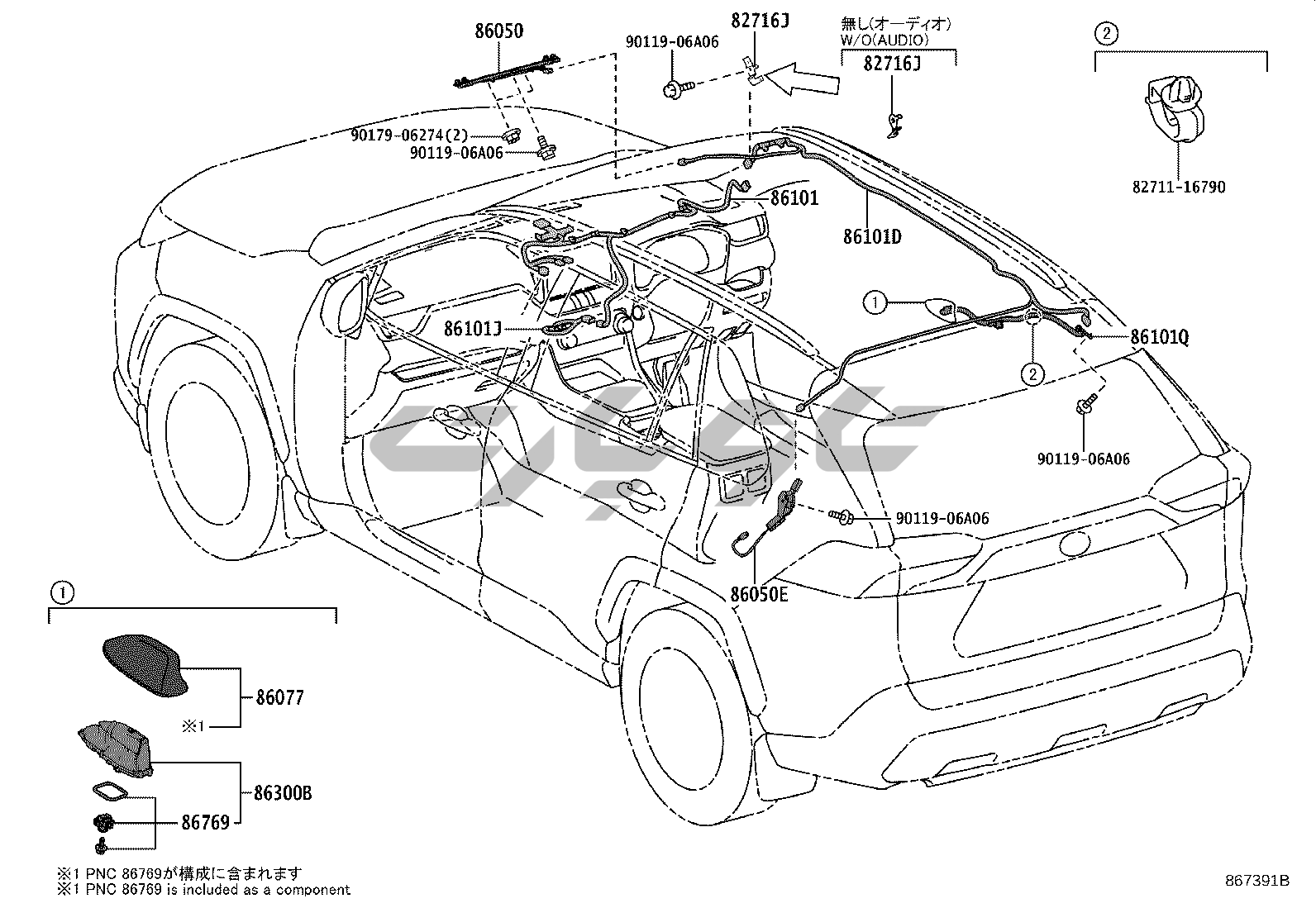 86050

90119-06A06

82716J

無し(オーディオ)
W/O(AUDIO)

82716J

2

82711-16790

90179-06274(2)

90119-06A06

86101

86101D

1

86101J

86101Q

2

90119-06A06

90119-06A06

86050E

1

86077

※1

86300B

86769

※1 PNC 86769が構成に含まれます
※1 PNC 86769 is included as a component

867391B