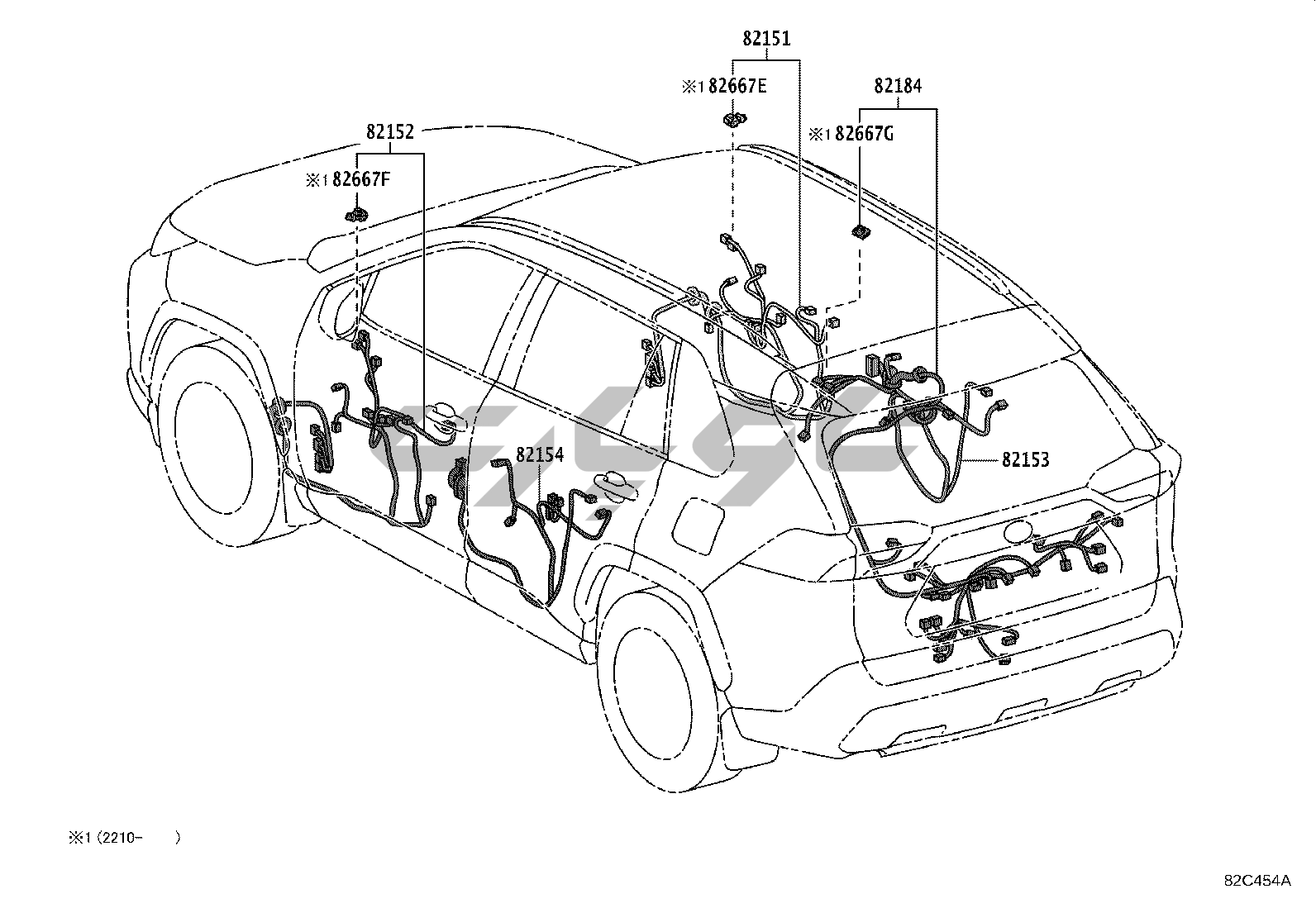 82151

※1 82667E

82184

※1 82667G

82152

※1 82667F

82154

82153

※1 (2210-    )

82C454A