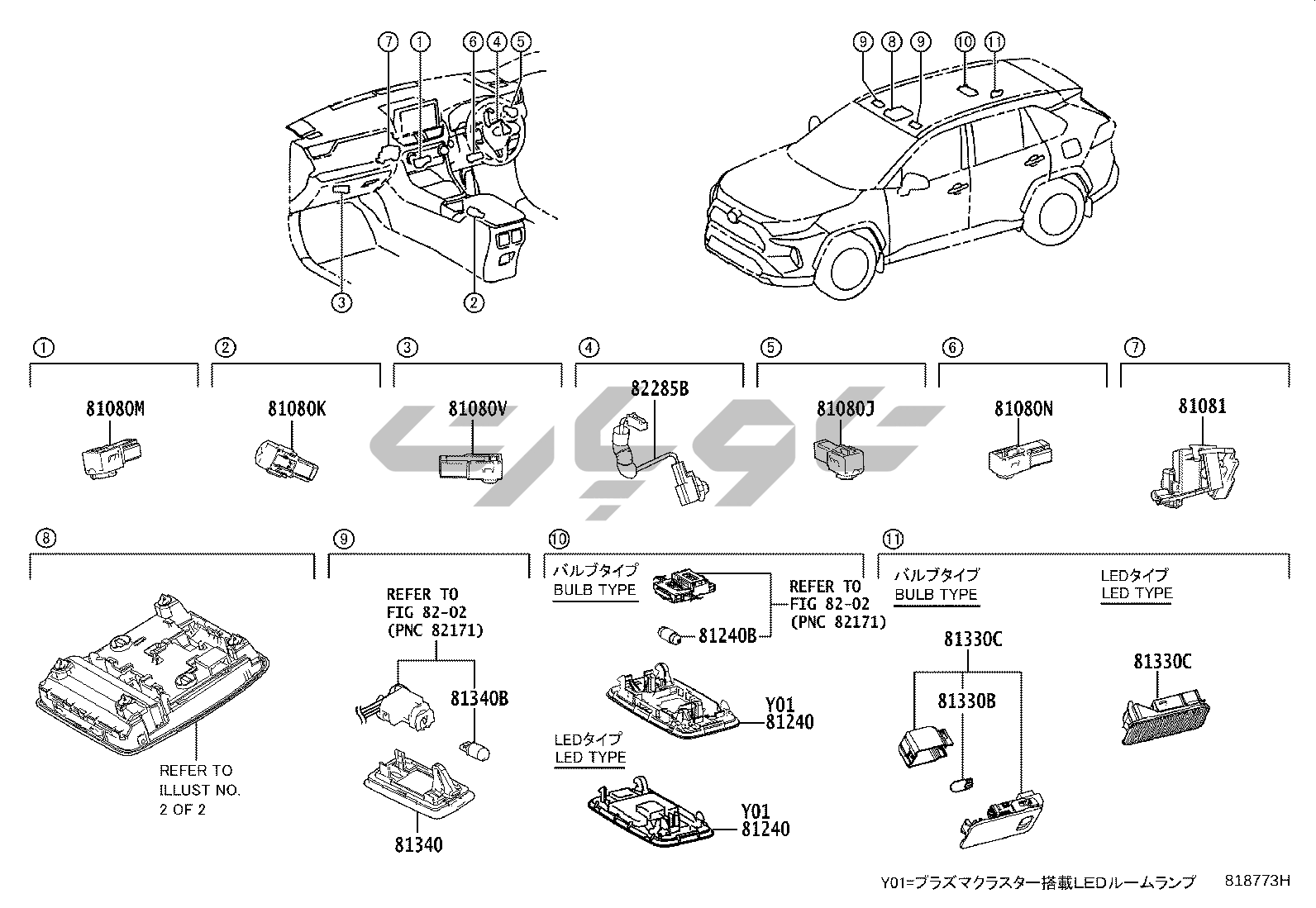 ⑦ ① ⑥ ④ ⑤

③ ②

⑨ ⑧ ⑨ ⑩ ⑪

①
81080M

②
81080K

③
81080V

④
82285B

⑤
81080J

⑥
81080N

⑦
81081

⑧
REFER TO ILLUST NO. 2 OF 2

⑨
REFER TO FIG 82-02 (PNC 82171)
81340B
81340

⑩
バルブタイプ
BULB TYPE
REFER TO FIG 82-02 (PNC 82171)
81240B
Y01
81240
LEDタイプ
LED TYPE
Y01
81240

⑪
バルブタイプ
BULB TYPE
81330C
81330B
LEDタイプ
LED TYPE
81330C

Y01=プラズマクラスター搭載LEDルームランプ 818773H