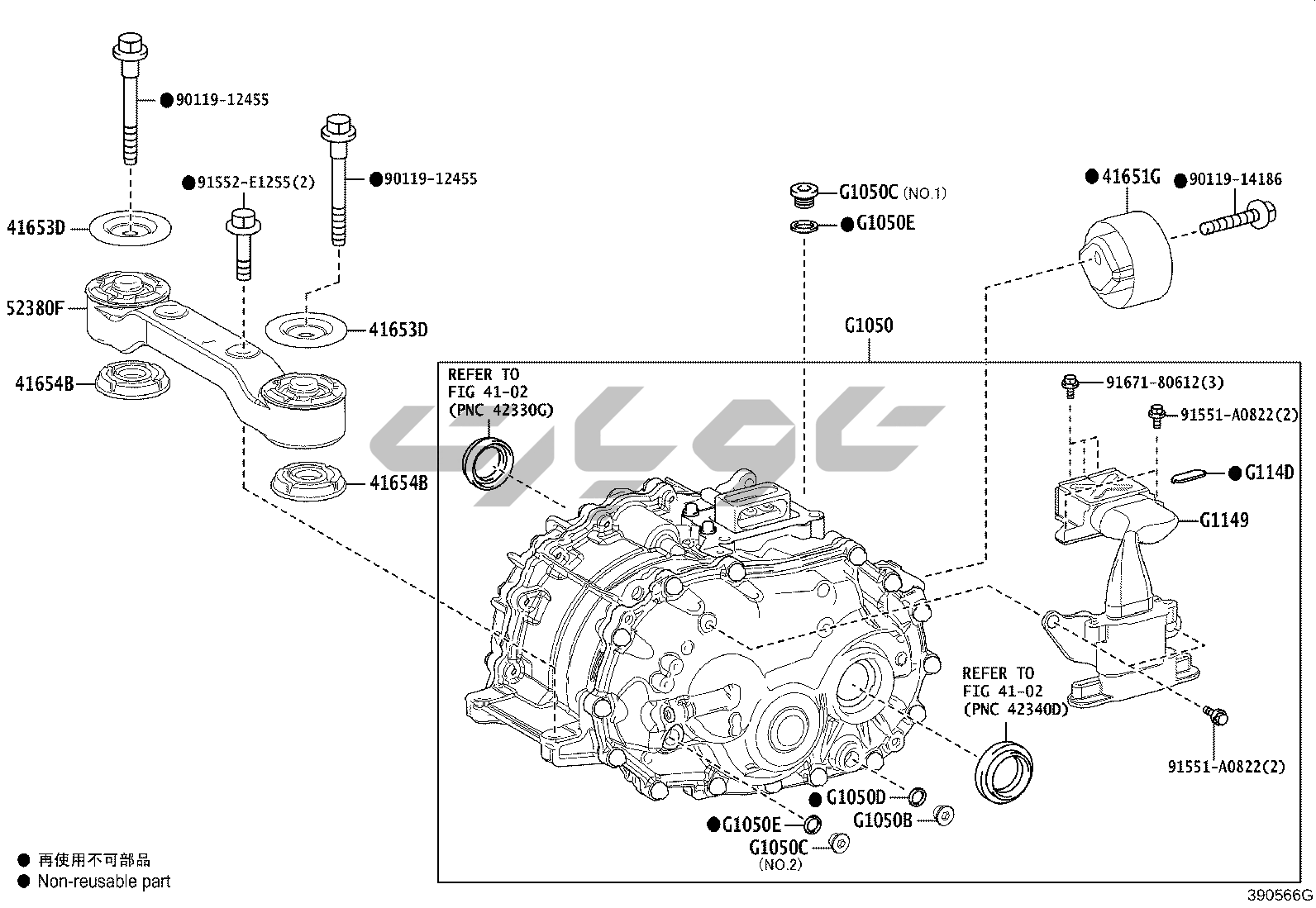 ●90119-12455

●91552-E1255(2)

●90119-12455

41653D

52380F

41653D

41654B

41654B

G1050C (NO.1)

●G1050E

●41651G

●90119-14186

G1050

REFER TO FIG 41-02 (PNC 42330G)

91671-80612(3)

91551-A0822(2)

●G114D

G1149

REFER TO FIG 41-02 (PNC 42340D)

91551-A0822(2)

●G1050D

●G1050E

G1050B

G1050C (NO.2)

● 再使用不可部品
● Non-reusable part

390566G