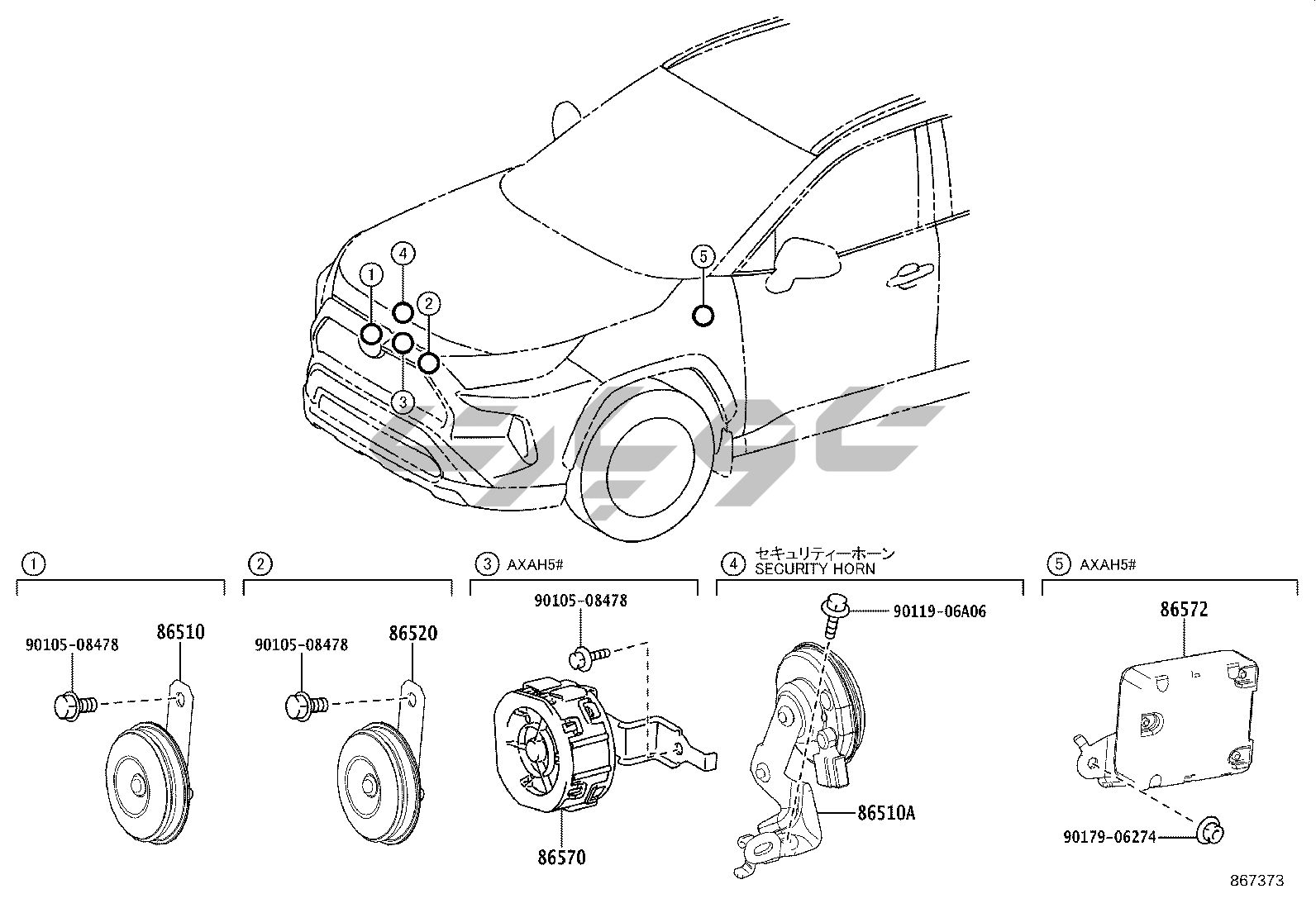 4
1
2
5
3

1
90105-08478
86510

2
90105-08478
86520

3 AXAH5#
90105-08478
86570

4 セキュリティーホーン
SECURITY HORN
90119-06A06
86510A

5 AXAH5#
86572
90179-06274

867373