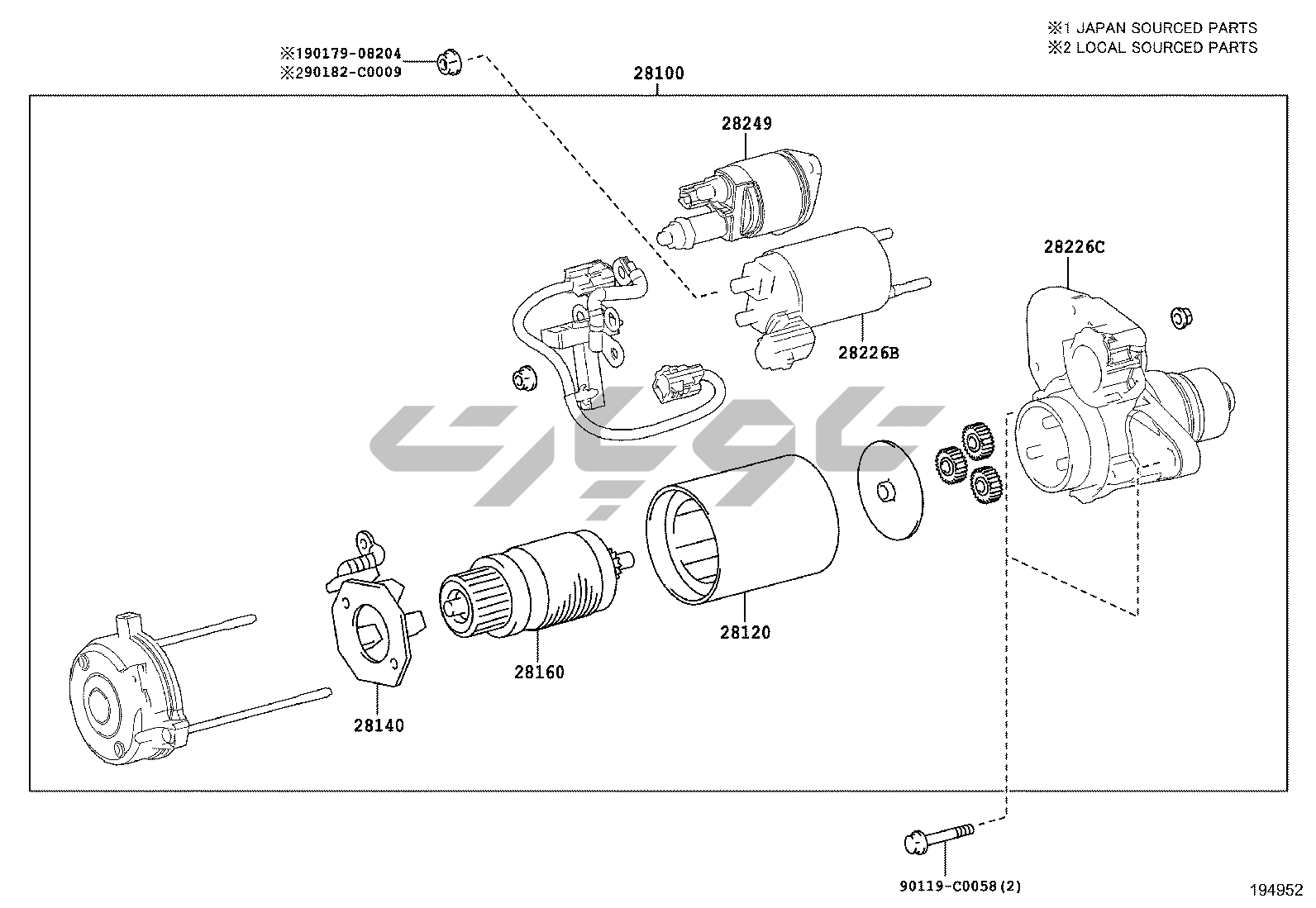 ※1 JAPAN SOURCED PARTS
※2 LOCAL SOURCED PARTS

※190179-08204
※290182-C0009

28100

28249

28226C

28226B

28120

28160

28140

90119-C0058(2)

194952