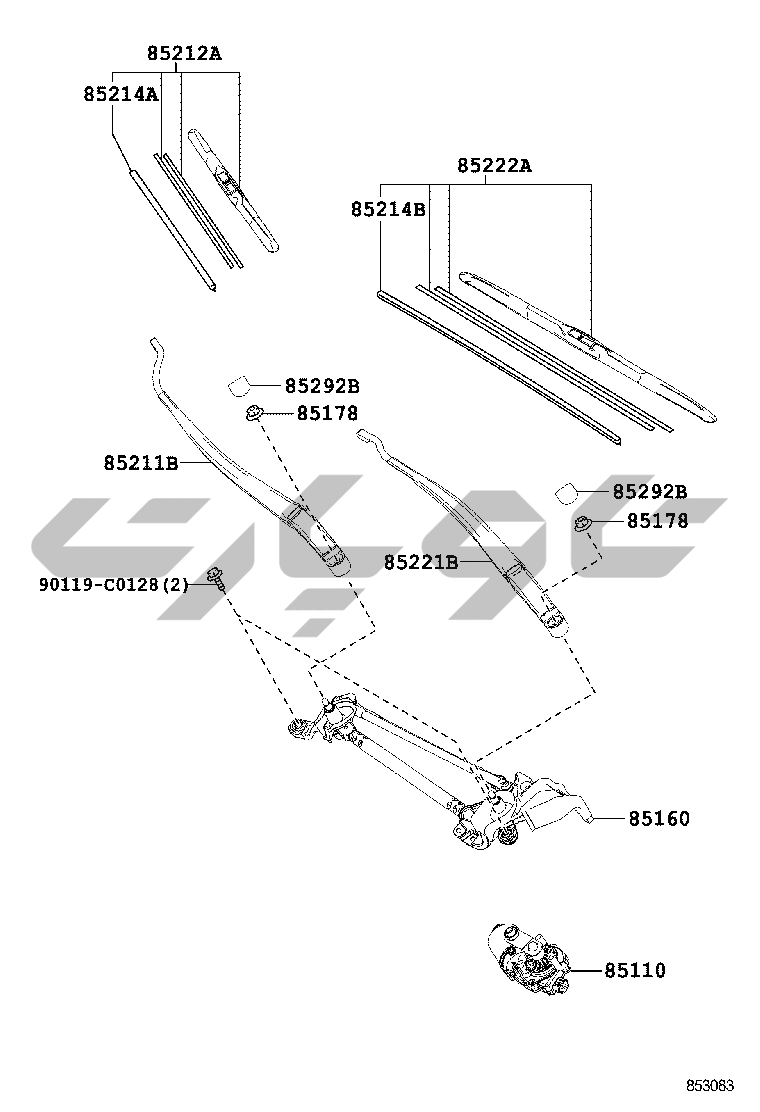 85212A
85214A
85222A
85214B
85292B
85178
85211B
85292B
85178
85221B
90119-C0128(2)
85160
85110
853083