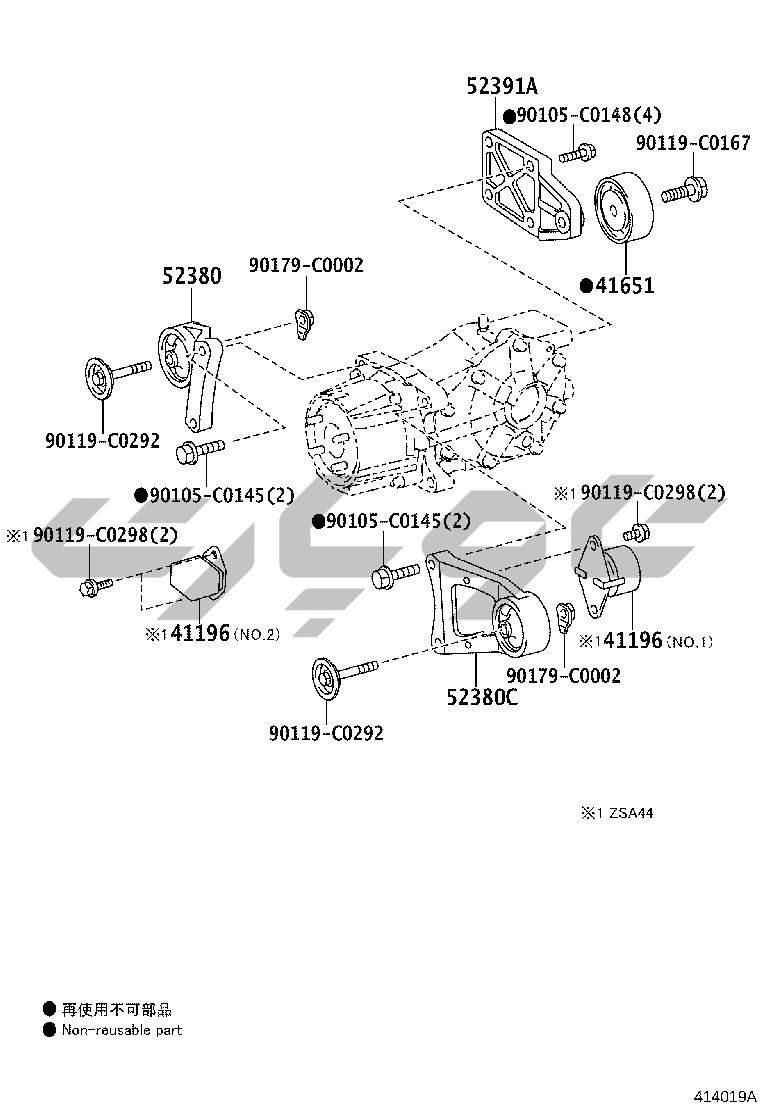 52391A
●90105-C0148(4)
90119-C0167
●41651
52380
90179-C0002
90119-C0292
●90105-C0145(2)
※1 90119-C0298(2)
※1 90119-C0298(2)
●90105-C0145(2)
※1 41196 (NO.2)
※1 41196 (NO.1)
90179-C0002
52380C
90119-C0292

※1 ZSA44

● 再使用不可部品
● Non-reusable part

414019A