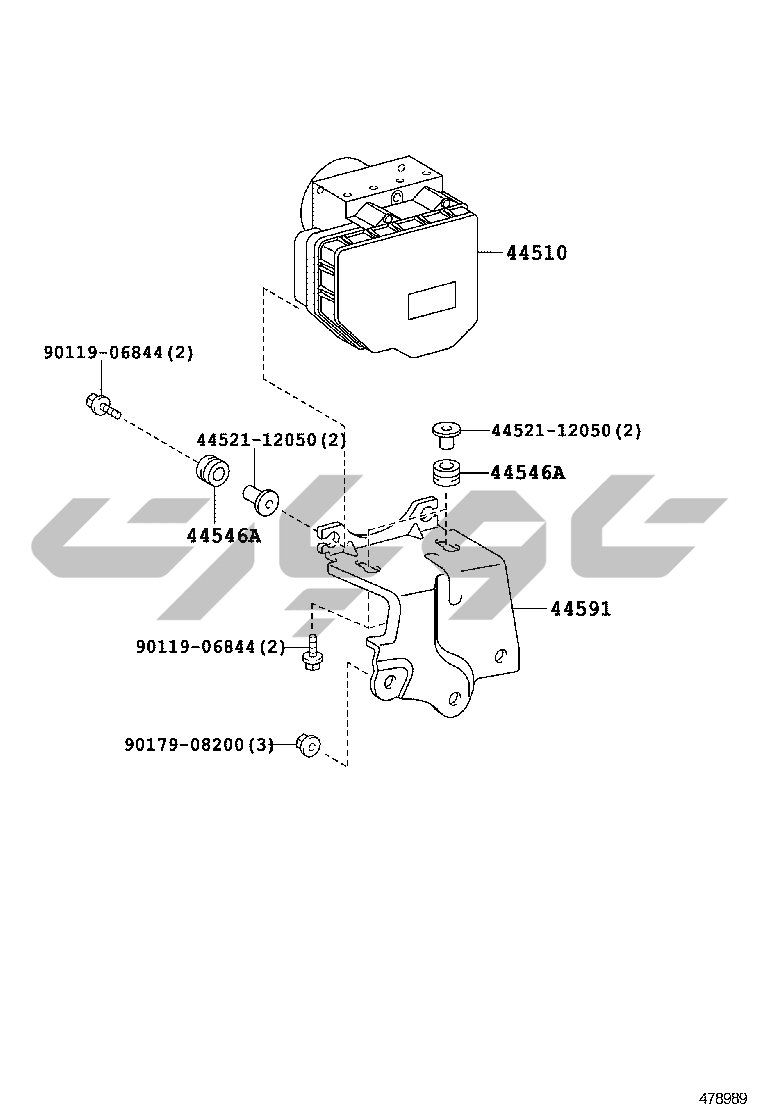 44510

90119-06844(2)

44521-12050(2)

44521-12050(2)

44546A

44546A

44591

90119-06844(2)

90179-08200(3)

478989