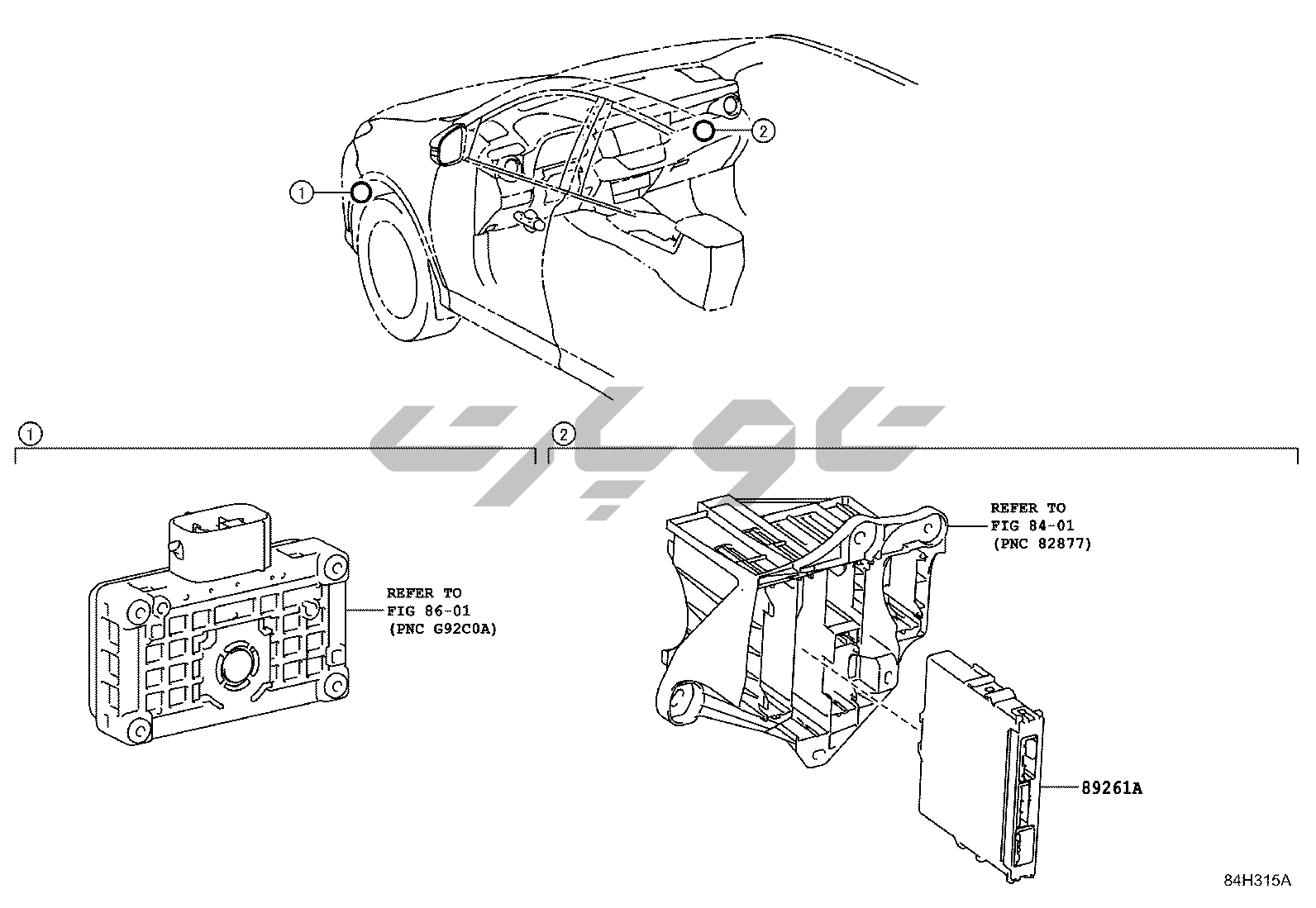 ②

①

①

②

REFER TO
FIG 86-01
(PNC G92C0A)

REFER TO
FIG 84-01
(PNC 82877)

89261A

84H315A