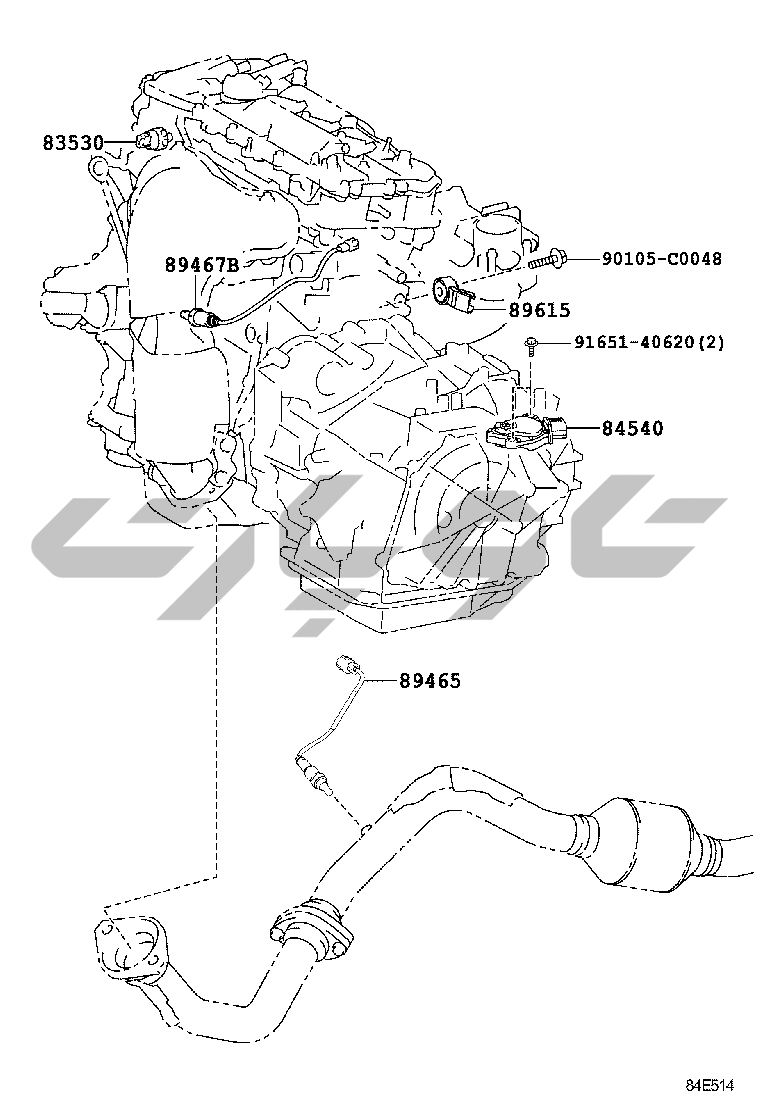 83530

89467B

90105-C0048

89615

91651-40620(2)

84540

89465

84E514