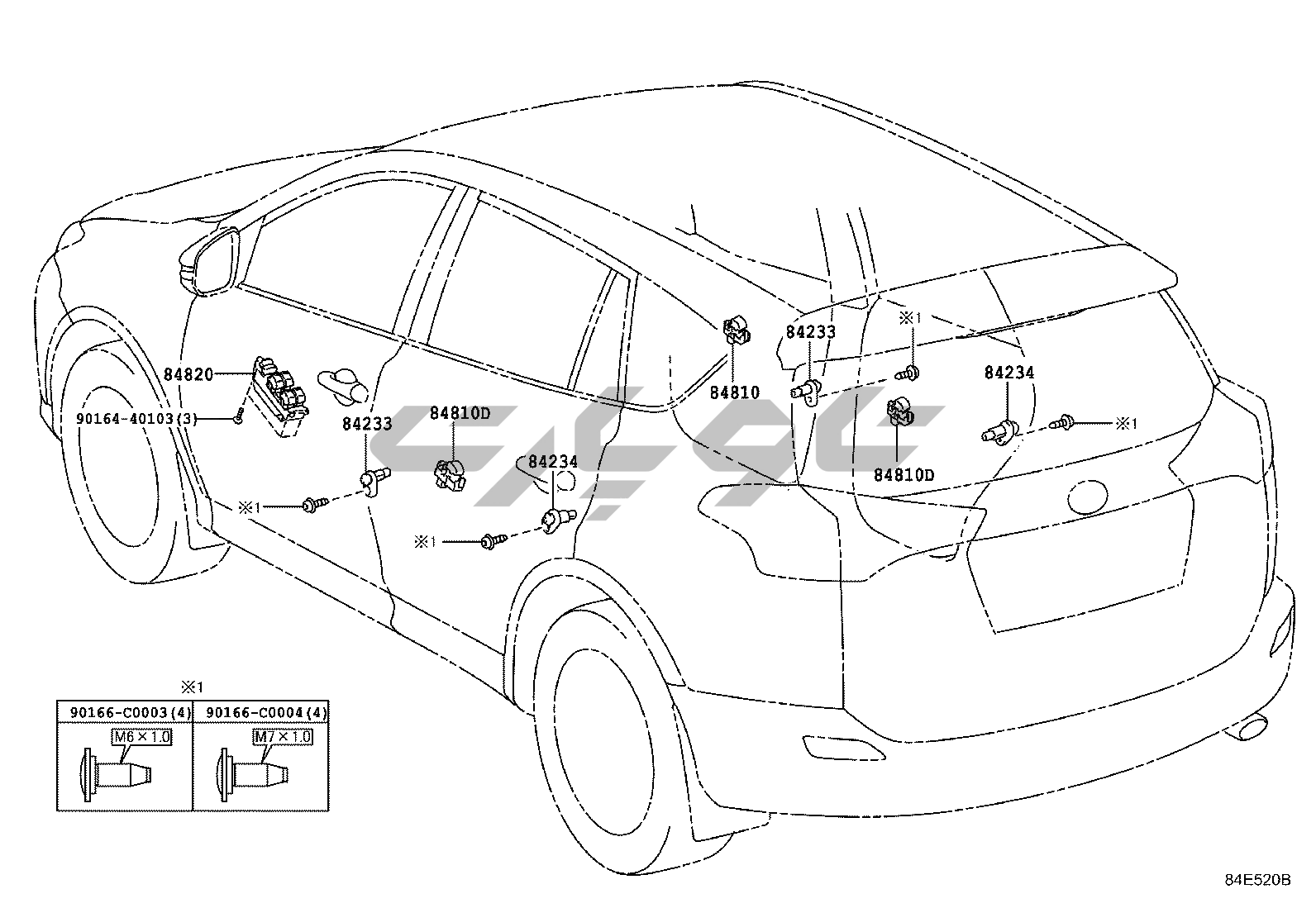 84820
90164-40103(3)
84233
84810D
84234
※1
※1
84810
84233
※1
84234
※1
84810D

※1
| 90166-C0003(4) | 90166-C0004(4) |
|---|---|
| M6×1.0 | M7×1.0 |

84E520B