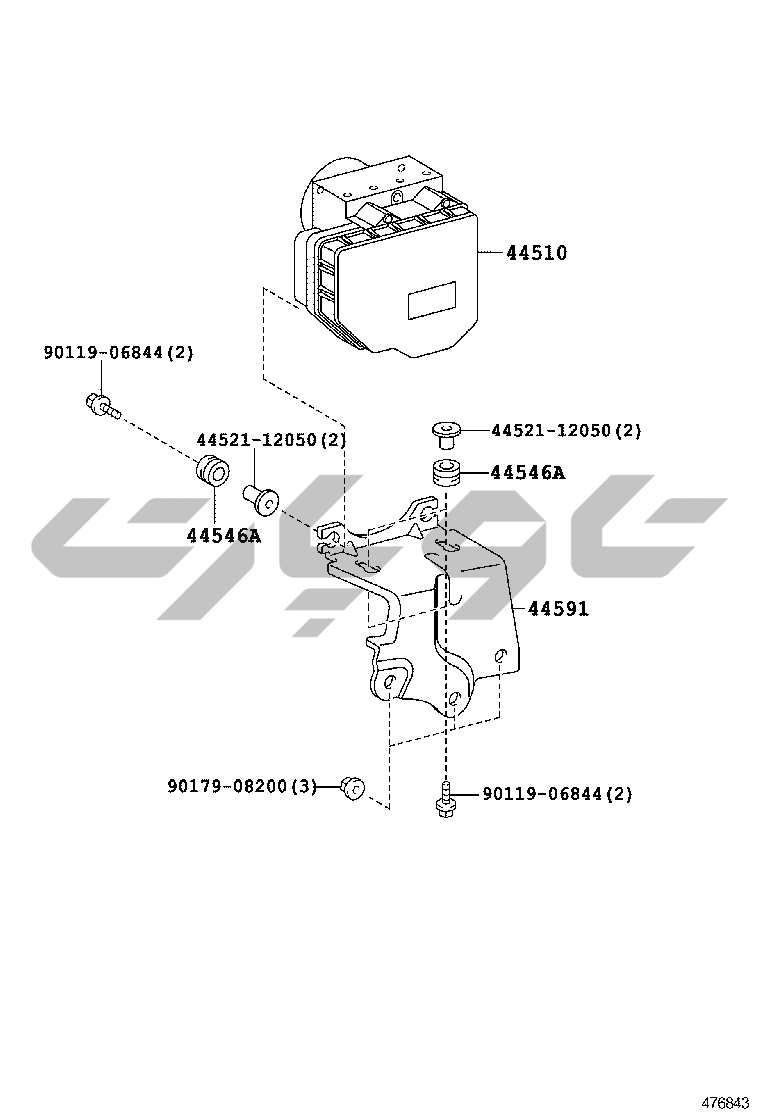 44510

90119-06844(2)

44521-12050(2)

44521-12050(2)

44546A

44546A

44591

90179-08200(3)

90119-06844(2)

476843