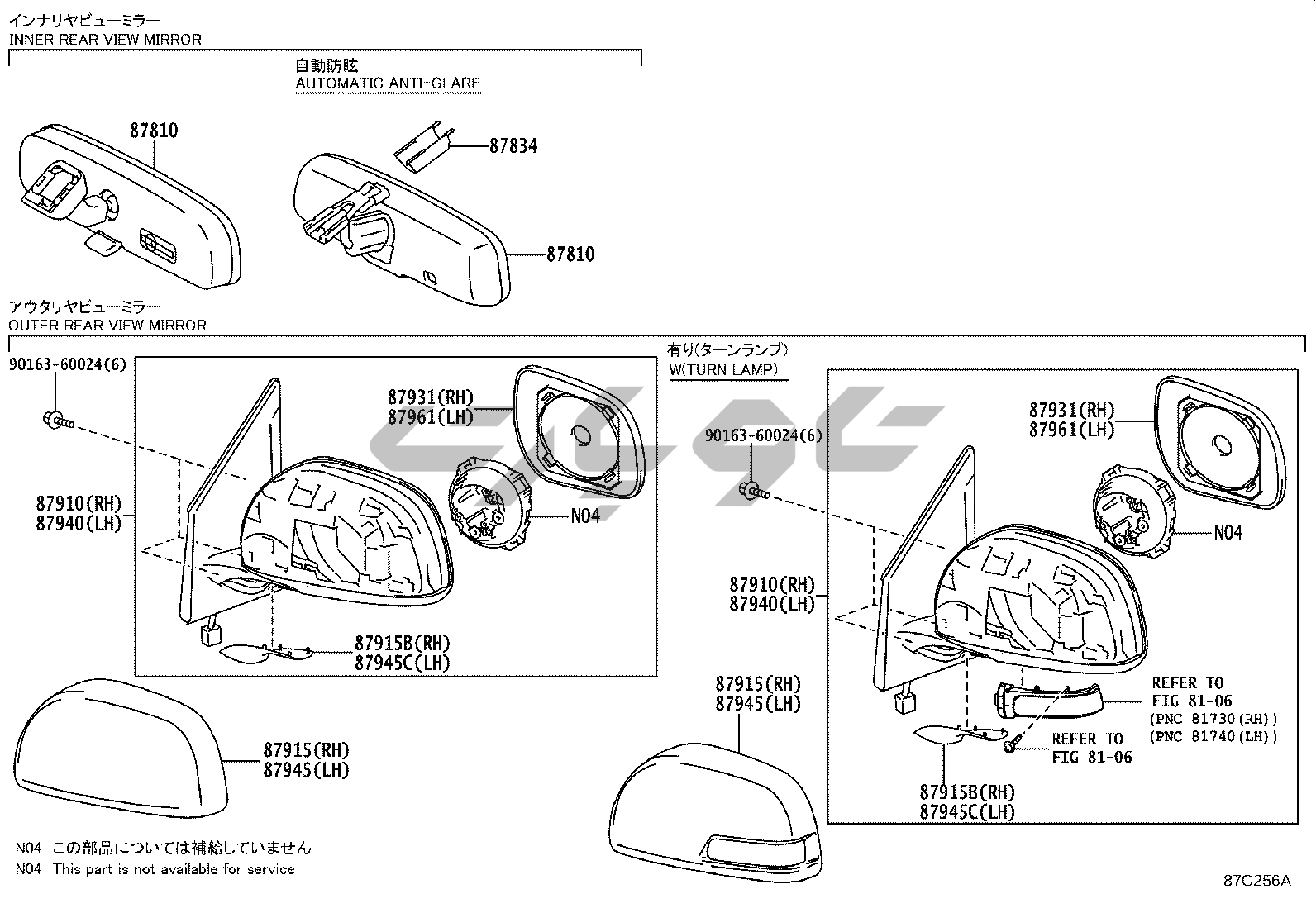 インナリヤビューミラー
INNER REAR VIEW MIRROR

自動防眩
AUTOMATIC ANTI-GLARE

87810

87834

87810

アウタリヤビューミラー
OUTER REAR VIEW MIRROR

90163-60024(6)

87931(RH)
87961(LH)

87910(RH)
87940(LH)

N04

87915B(RH)
87945C(LH)

87915(RH)
87945(LH)

有り(ターンランプ)
W(TURN LAMP)

90163-60024(6)

87931(RH)
87961(LH)

N04

87910(RH)
87940(LH)

87915(RH)
87945(LH)

REFER TO
FIG 81-06
(PNC 81730(RH))
(PNC 81740(LH))

REFER TO
FIG 81-06

87915B(RH)
87945C(LH)

N04 この部品については補給していません
N04 This part is not available for service

87C256A