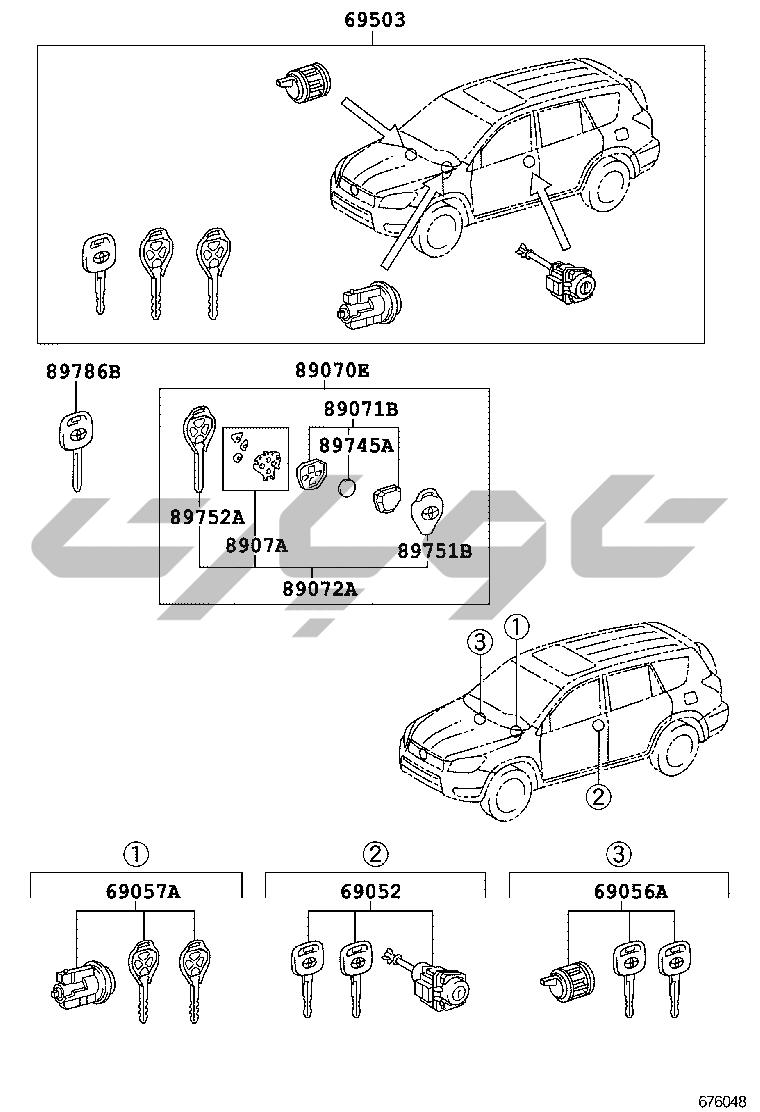 69503

89786B

89070E

89071B

89745A

89752A

8907A

89751B

89072A

3

1

2

1

69057A

2

69052

3

69056A

676048