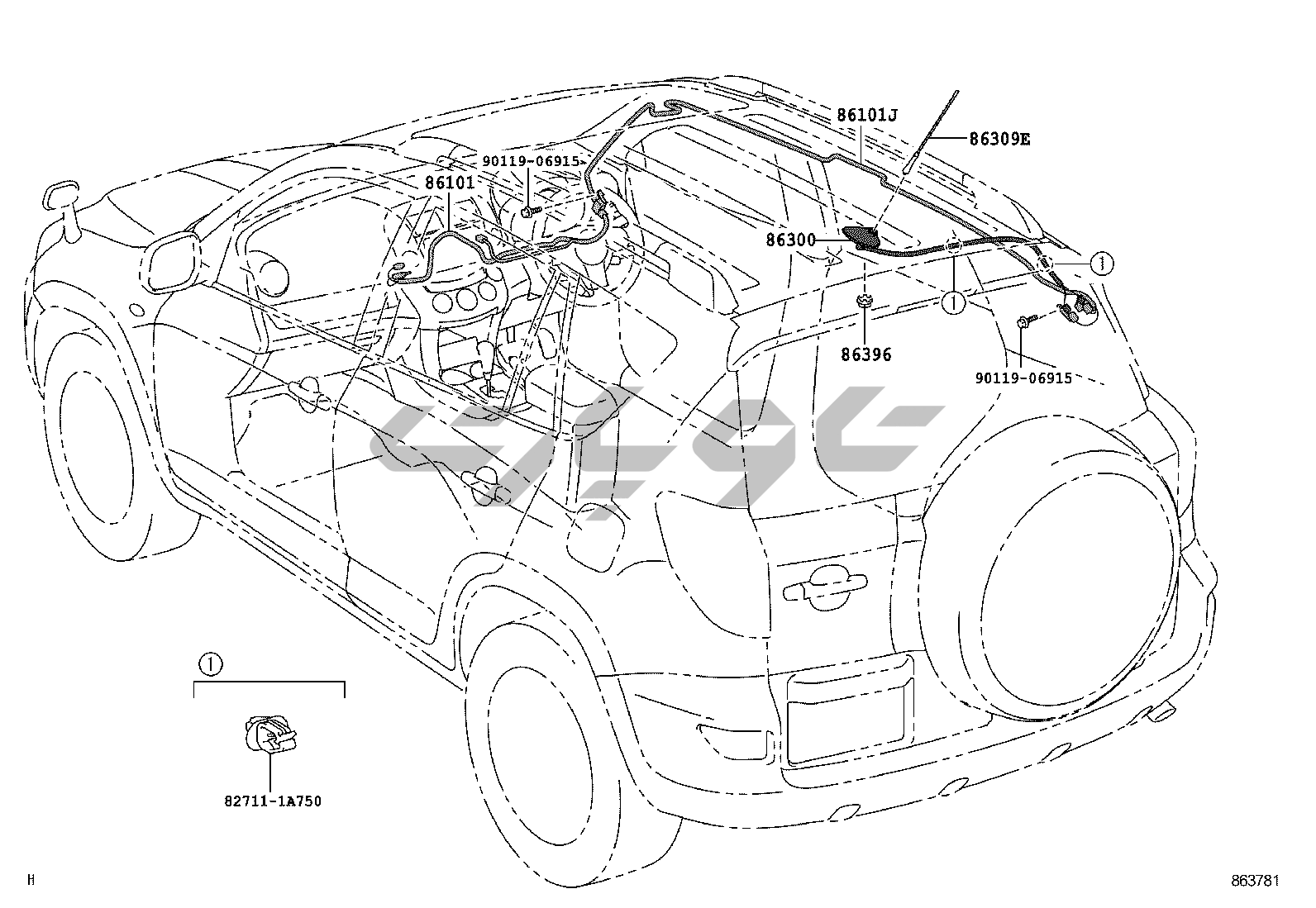 86101J
86309E
90119-06915
86101
86300
①
①
86396
90119-06915
①
82711-1A750
H
863781