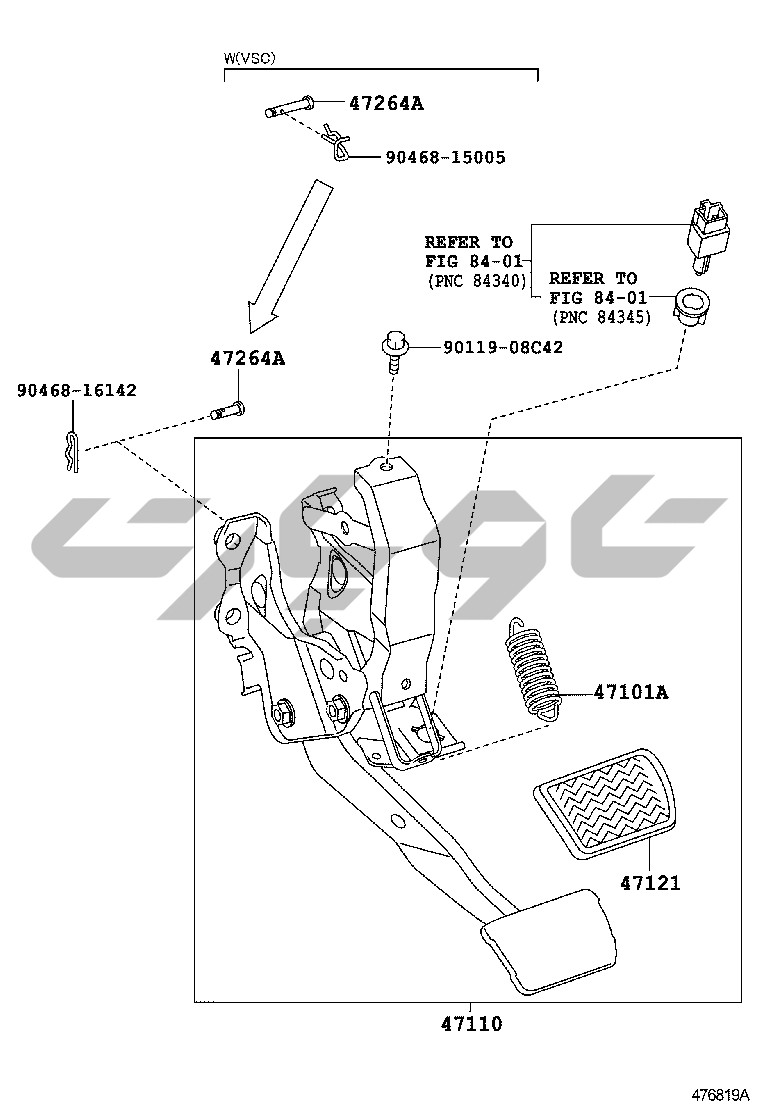 W(VSC)
47264A
90468-15005
REFER TO
FIG 84-01
(PNC 84340)
REFER TO
FIG 84-01
(PNC 84345)
47264A
90119-08C42
90468-16142
47101A
47121
47110
476819A