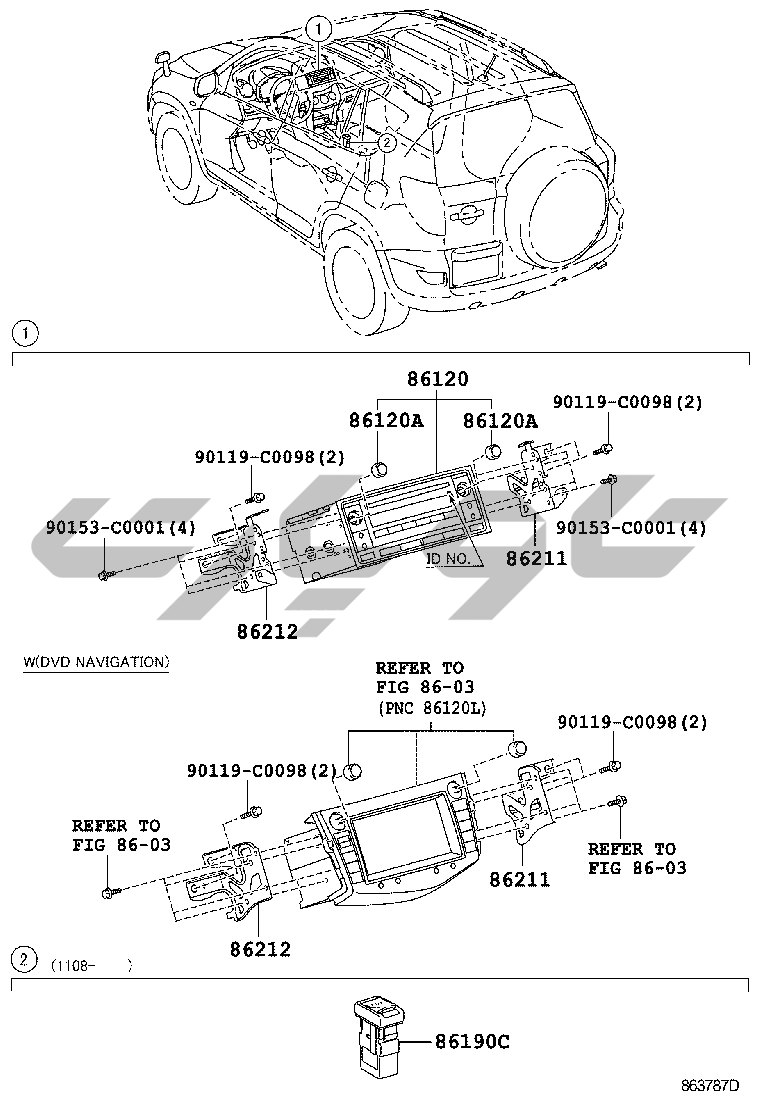 ①

②

①

86120

86120A

86120A

90119-C0098(2)

90119-C0098(2)

90153-C0001(4)

90153-C0001(4)

ID NO.

86211

86212

W(DVD NAVIGATION)

REFER TO
FIG 86-03
(PNC 86120L)

90119-C0098(2)

90119-C0098(2)

REFER TO
FIG 86-03

REFER TO
FIG 86-03

86211

86212

② (1108- )

86190C

863787D