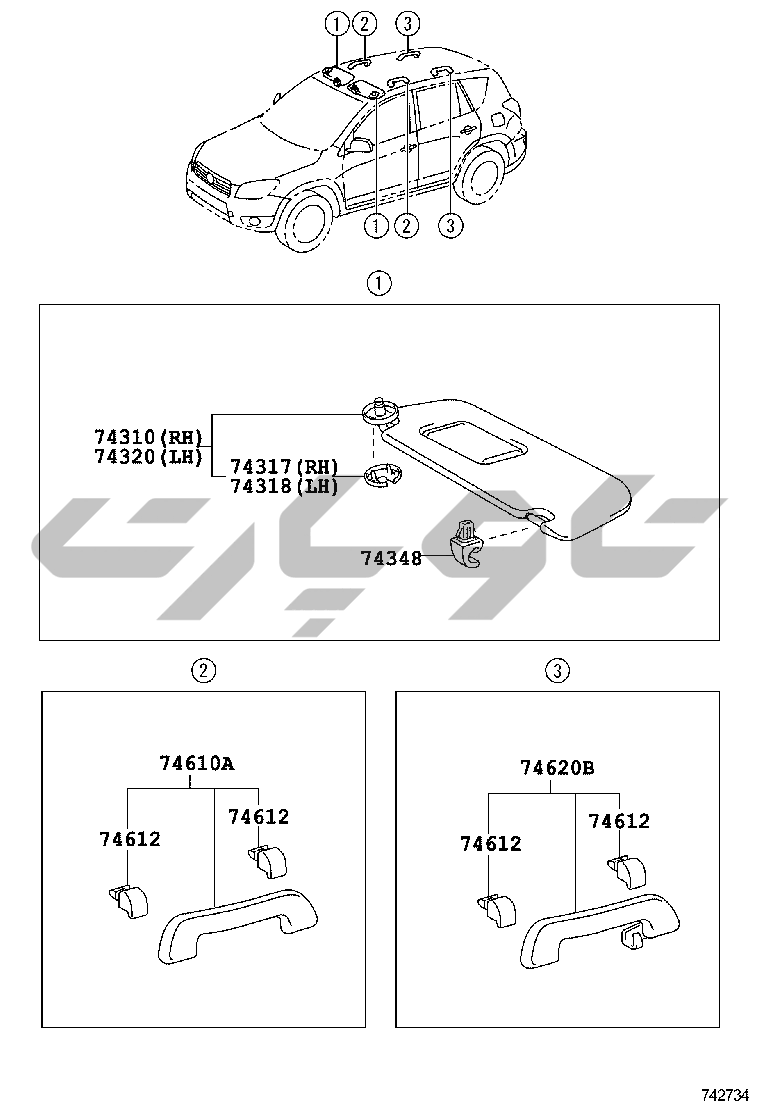 1 2 3

1 2 3

1

74310(RH)
74320(LH)

74317(RH)
74318(LH)

74348

2

74610A

74612

74612

3

74620B

74612

74612

742734