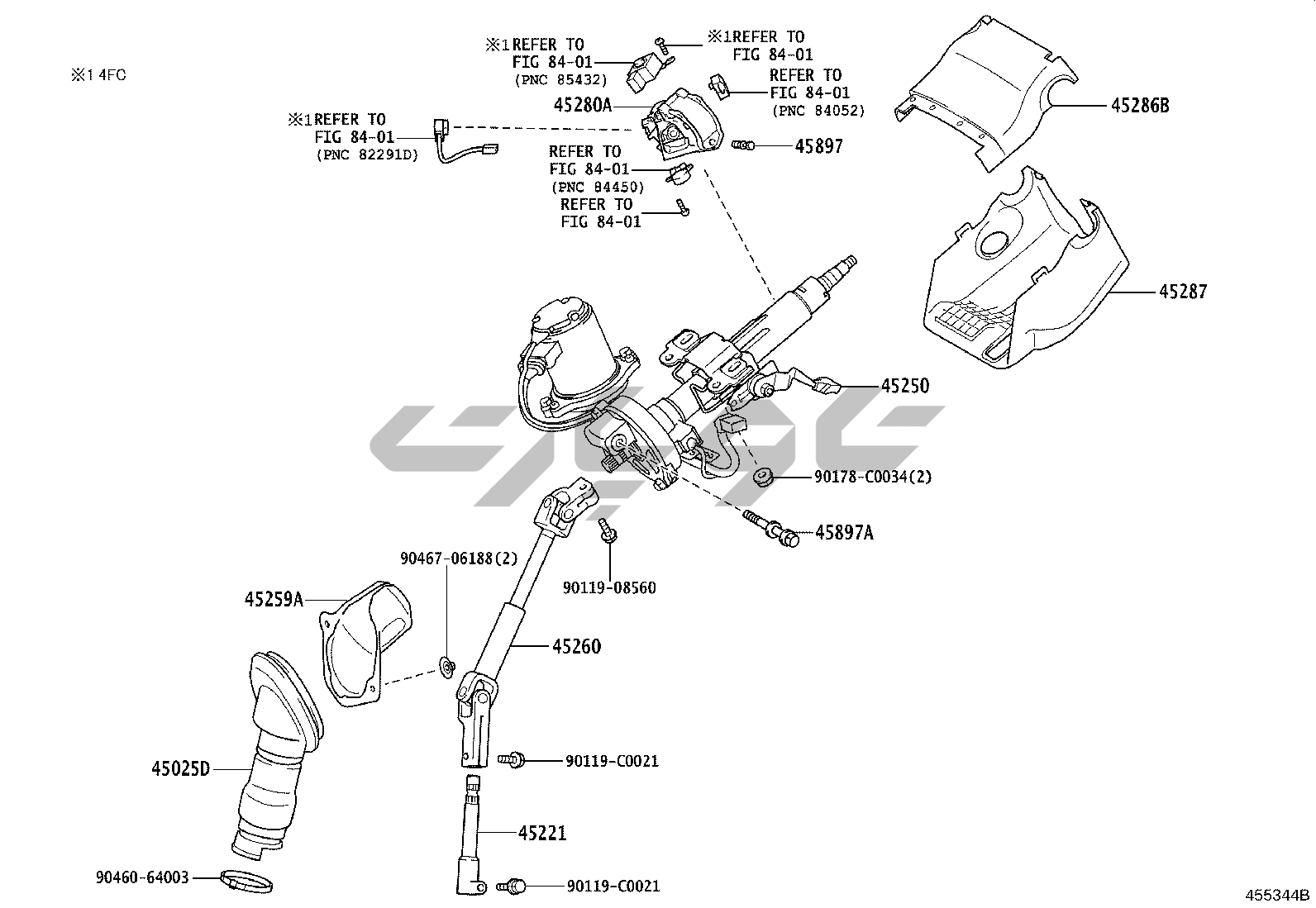 ※1 4FC

※1REFER TO
FIG 84-01
(PNC 85432)

※1REFER TO
FIG 84-01

REFER TO
FIG 84-01
(PNC 84052)

45280A

45286B

※1REFER TO
FIG 84-01
(PNC 82291D)

45897

REFER TO
FIG 84-01
(PNC 84450)

REFER TO
FIG 84-01

45287

45250

90178-C0034(2)

45897A

90467-06188(2)

90119-08560

45259A

45260

45025D

90119-C0021

45221

90460-64003

90119-C0021

455344B