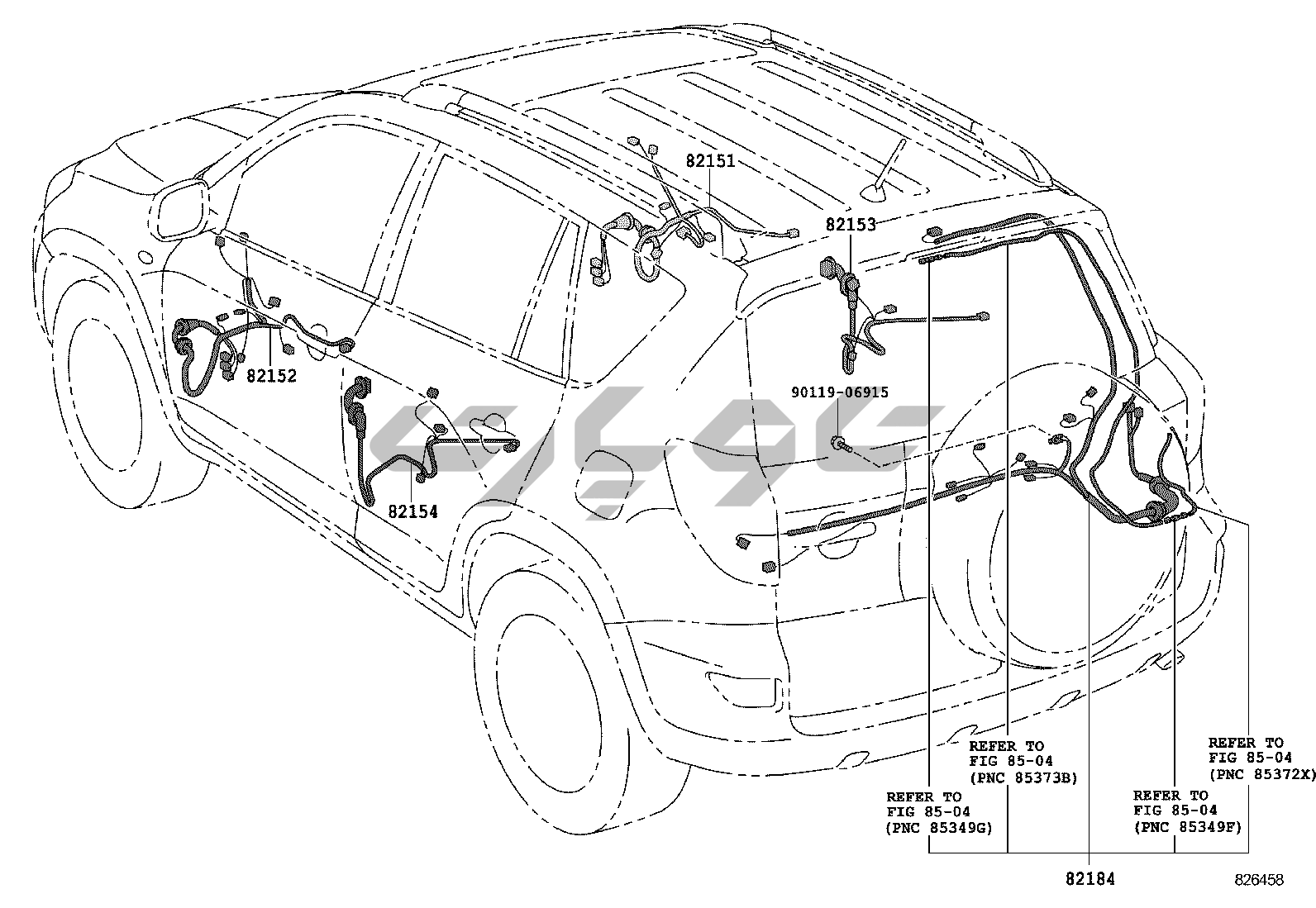 82151

82153

82152

90119-06915

82154

REFER TO
FIG 85-04
(PNC 85373B)

REFER TO
FIG 85-04
(PNC 85372X)

REFER TO
FIG 85-04
(PNC 85349G)

REFER TO
FIG 85-04
(PNC 85349F)

82184

826458