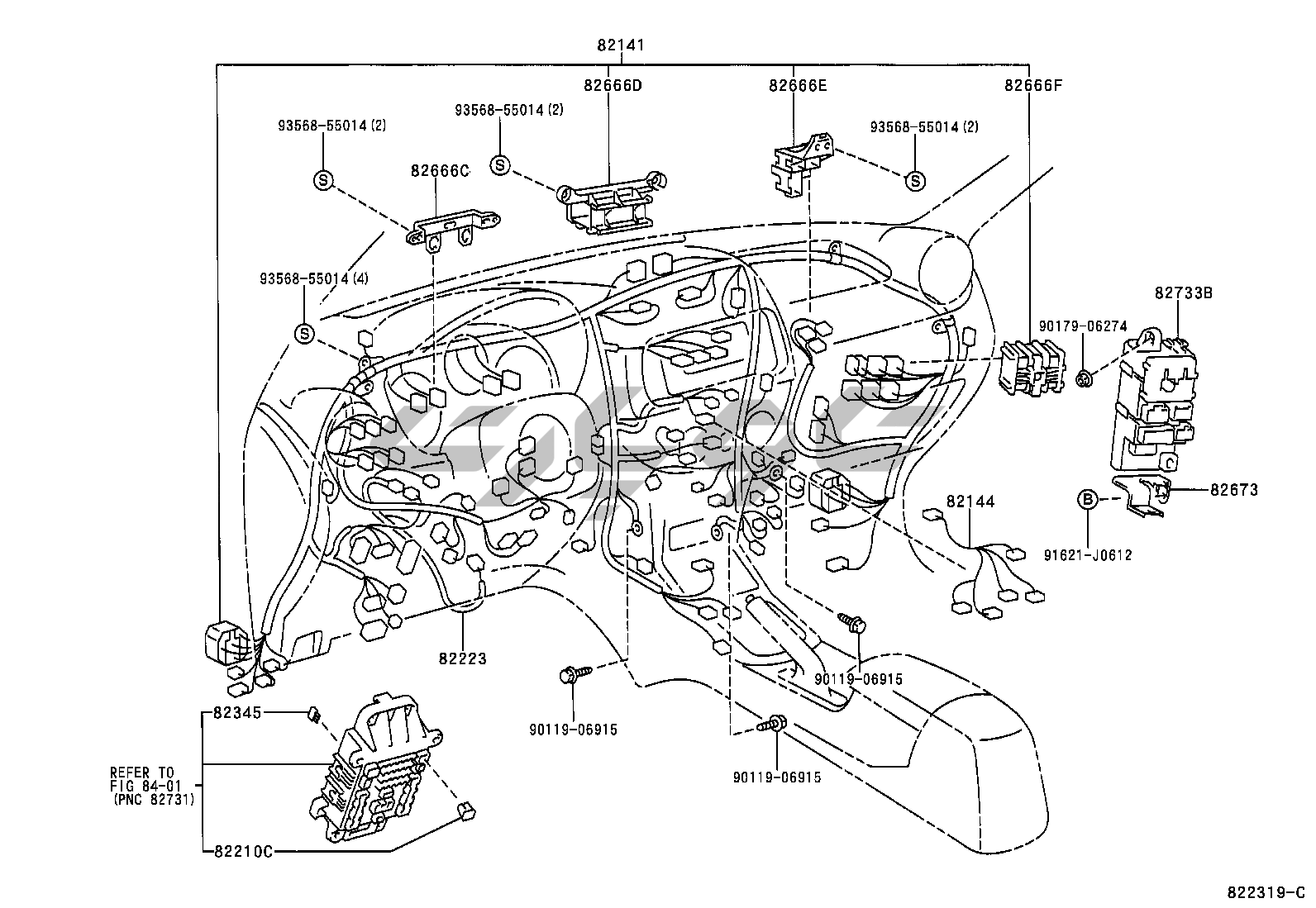 82141

82666D

82666E

82666F

93568-55014 (2)

93568-55014 (2)

93568-55014 (2)

S

S

S

82666C

93568-55014 (4)

S

82733B

90179-06274

82673

B

91621-J0612

82144

82223

90119-06915

90119-06915

90119-06915

82345

REFER TO FIG 84-01 (PNC 82731)

82210C

822319-C