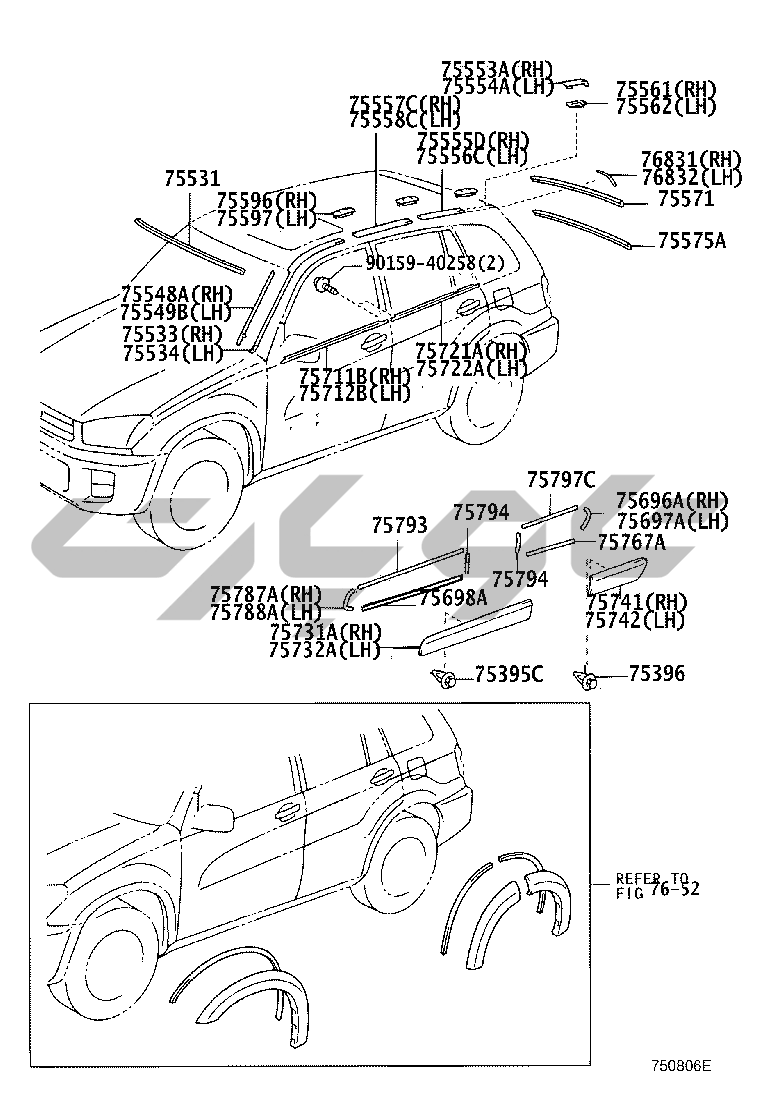 75553A(RH)
75554A(LH)
75561(RH)
75562(LH)
75557C(RH)
75558C(LH)
75555D(RH)
75556C(LH)
76831(RH)
76832(LH)
75531
75596(RH)
75597(LH)
75571
75575A
90159-40258(2)
75548A(RH)
75549B(LH)
75533(RH)
75534(LH)
75721A(RH)
75722A(LH)
75711B(RH)
75712B(LH)
75797C
75696A(RH)
75697A(LH)
75793
75794
75767A
75794
75787A(RH)
75788A(LH)
75698A
75741(RH)
75742(LH)
75731A(RH)
75732A(LH)
75395C
75396
REFER TO
FIG 76-52
750806E