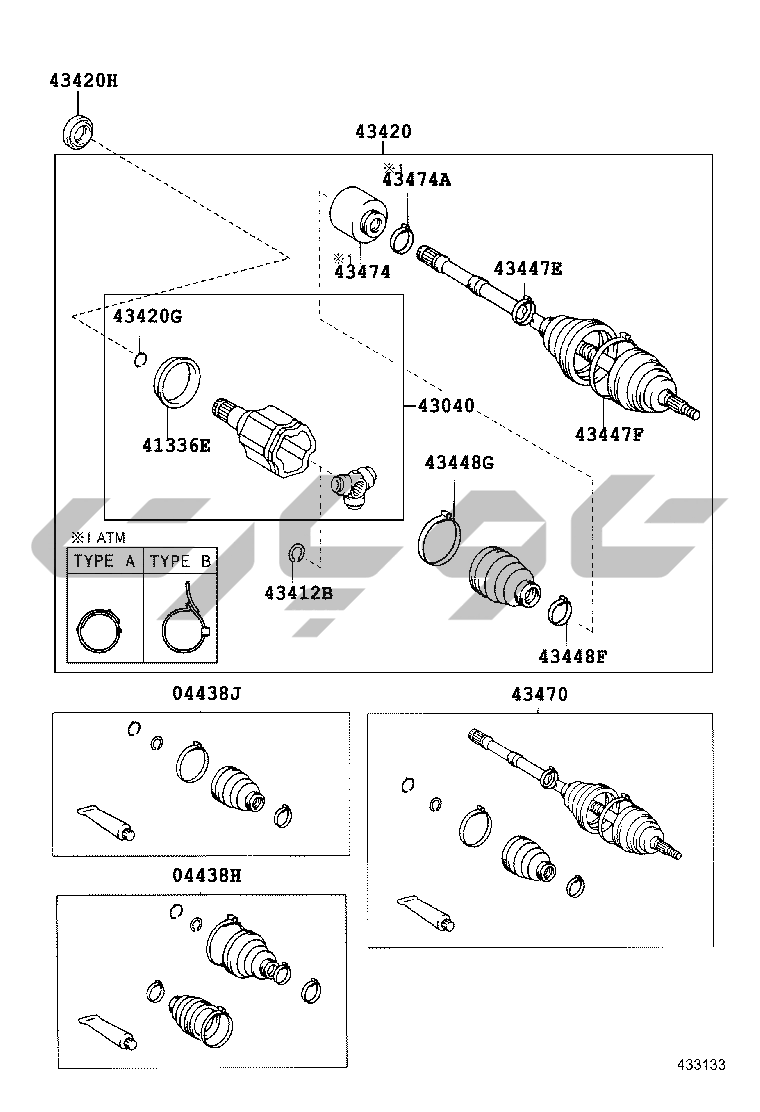 43420H

43420

※1
43474A

※1
43474

43447E

43420G

41336E

43040

43447F

43448G

※1 ATM

| TYPE A | TYPE B |
|---|---|
| | |

43412B

43448F

04438J

43470

04438H

433133