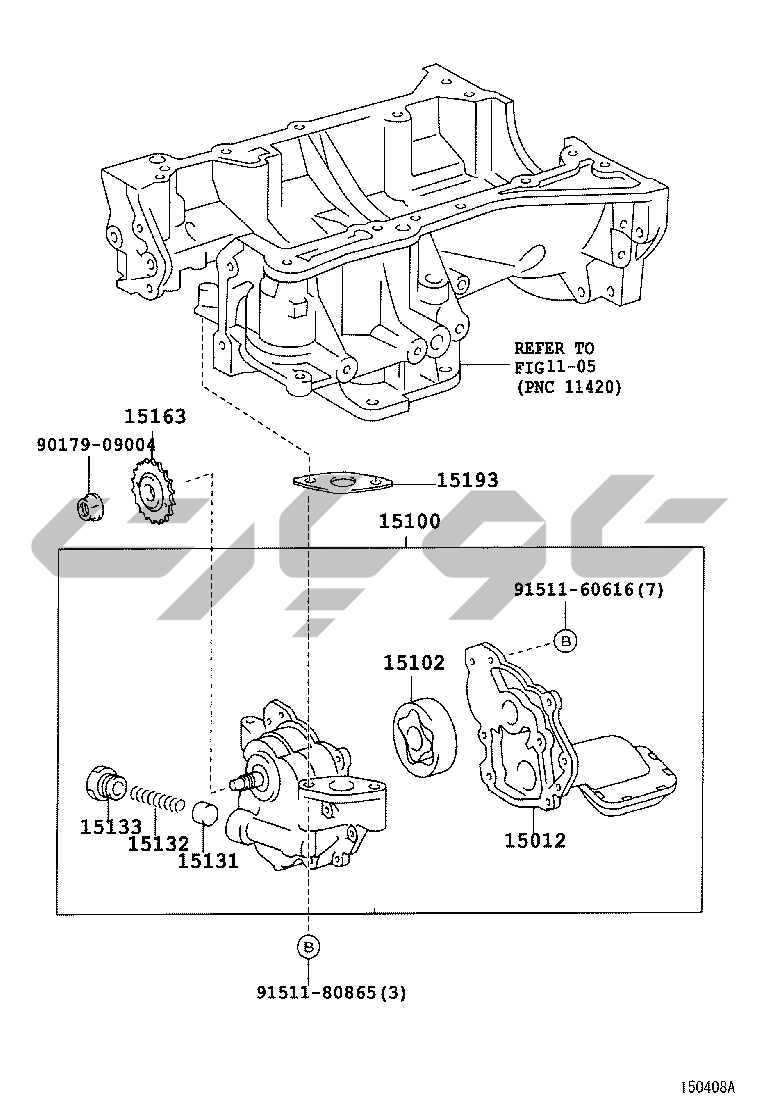 REFER TO FIG11-05 (PNC 11420)

15163

90179-09004

15193

15100

91511-60616(7)

B

15102

15133

15132

15131

15012

B

91511-80865(3)

150408A