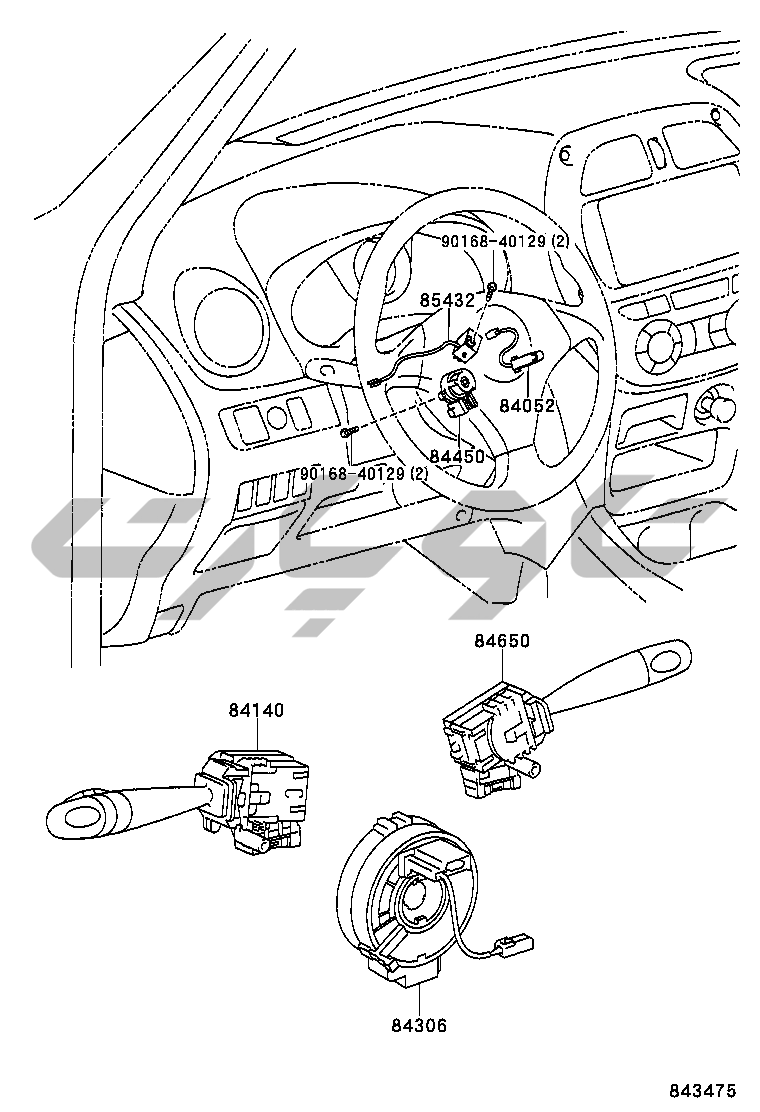 90168-40129 (2)
85432
84052
84450
90168-40129 (2)
84650
84140
84306
843475