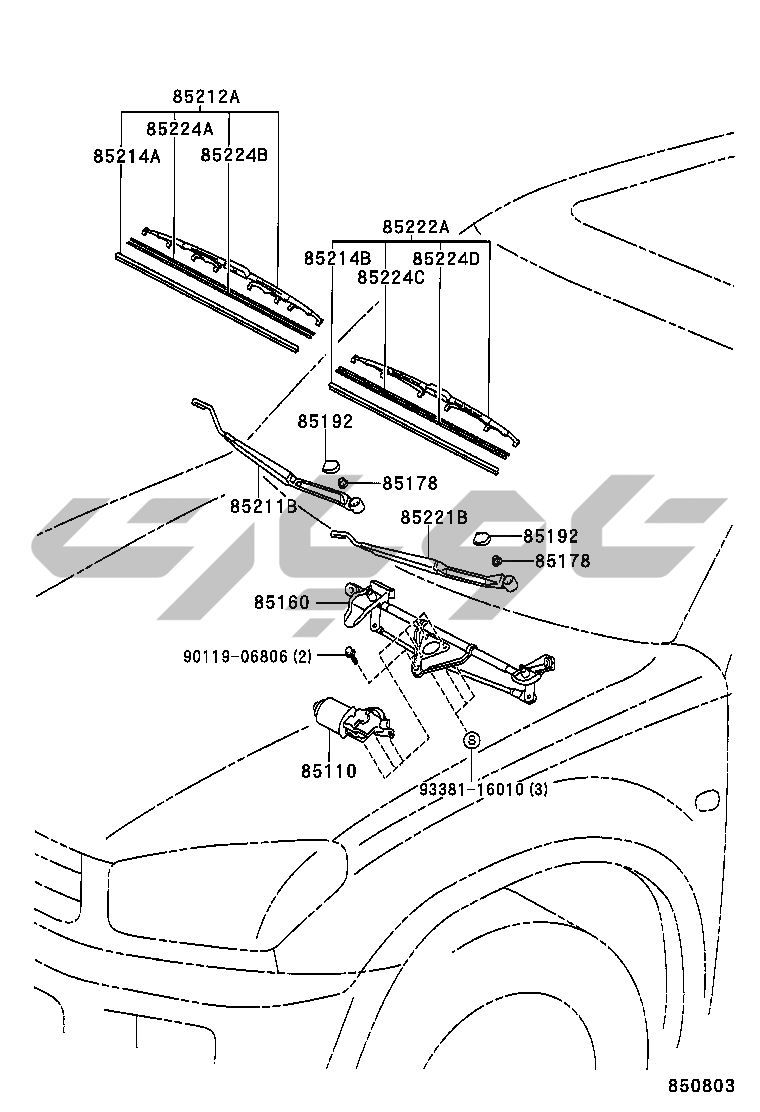 85212A
85224A
85214A
85224B
85222A
85214B
85224D
85224C
85192
85178
85211B
85221B
85192
85178
85160
90119-06806 (2)
85110
93381-16010 (3)
850803