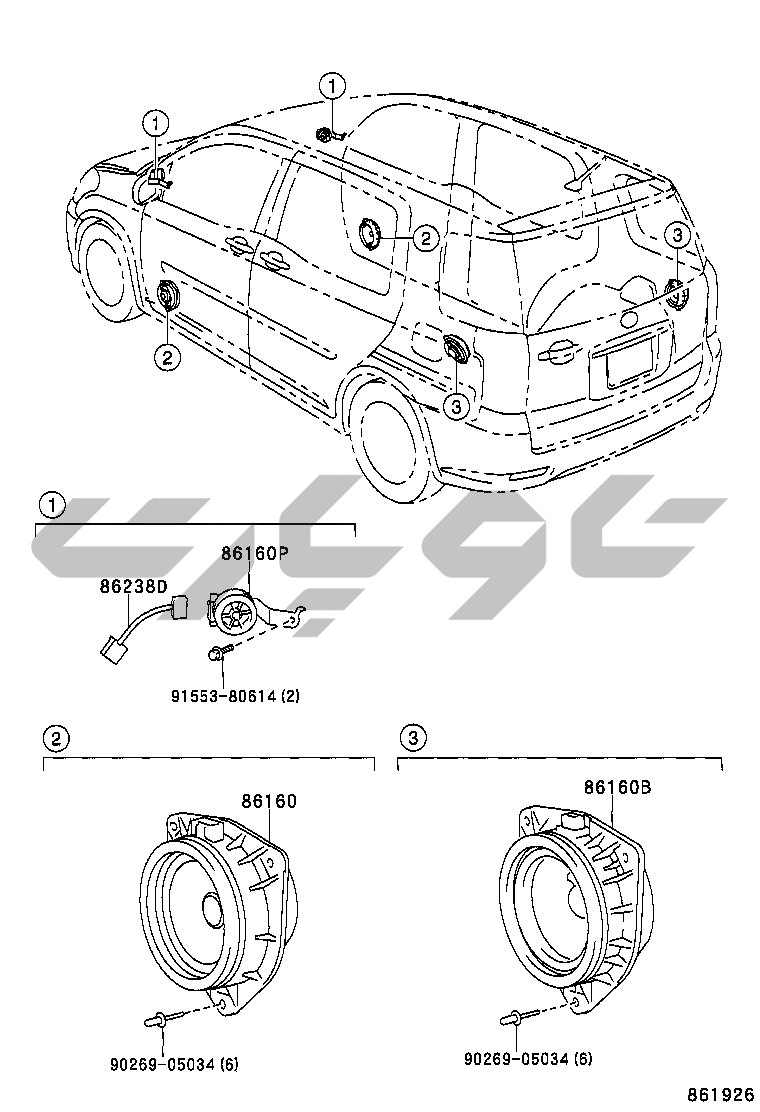 1
1
2
3
2
3

1
86160P
86238D
91553-80614 (2)

2
86160
90269-05034 (6)

3
86160B
90269-05034 (6)

861926