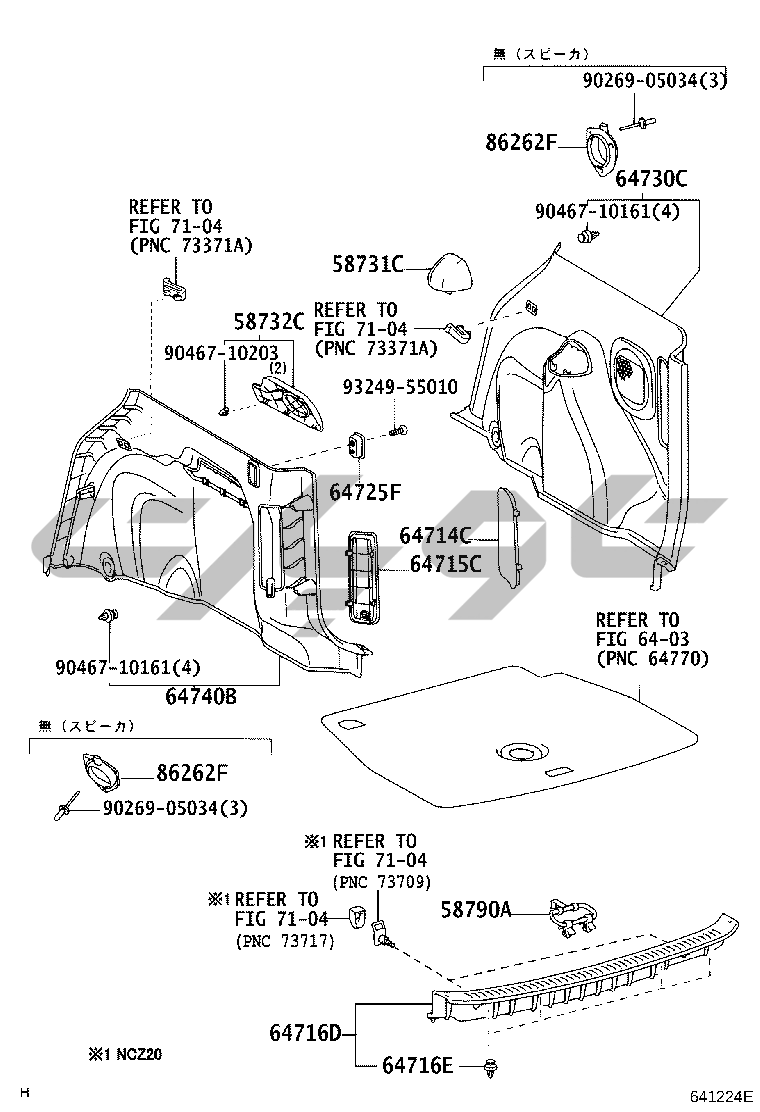 無（スピーカ）
90269-05034(3)
86262F
64730C
90467-10161(4)
REFER TO
FIG 71-04
(PNC 73371A)
58731C
58732C
REFER TO
FIG 71-04
(PNC 73371A)
90467-10203
(2)
93249-55010
64725F
64714C
64715C
REFER TO
FIG 64-03
(PNC 64770)
90467-10161(4)
64740B
無（スピーカ）
86262F
90269-05034(3)
※1 REFER TO
FIG 71-04
(PNC 73709)
※1 REFER TO
FIG 71-04
(PNC 73717)
58790A
64716D
64716E
※1 NCZ20
H
641224E