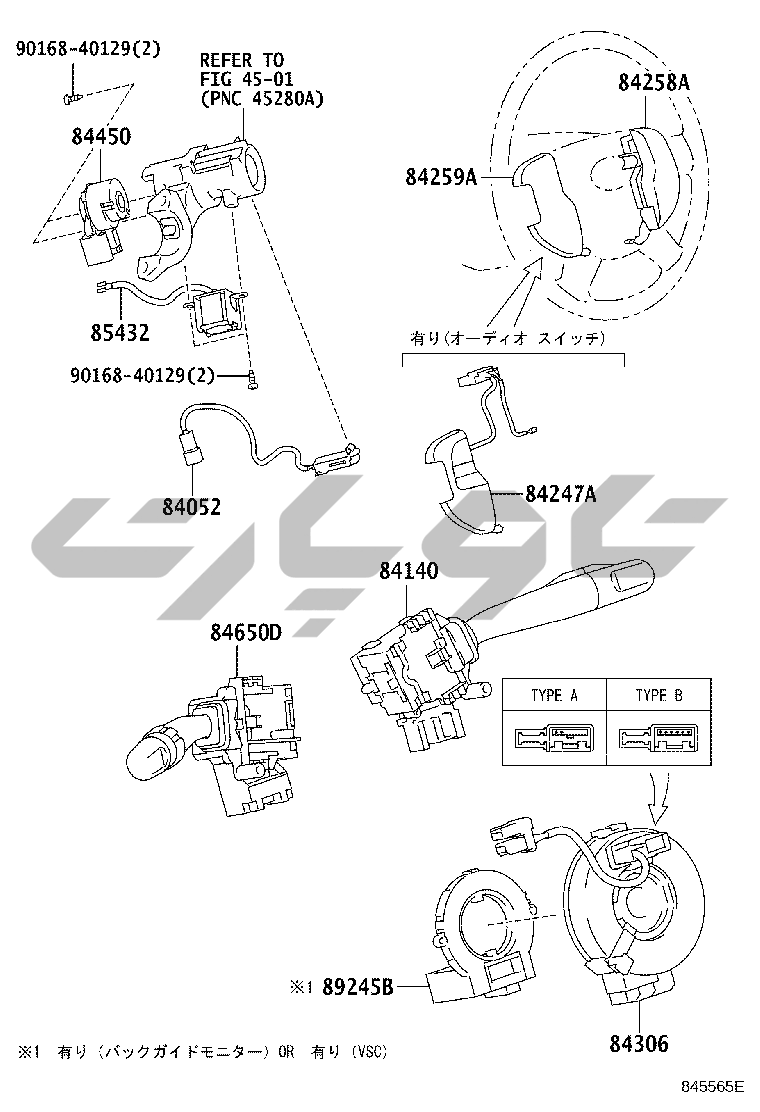 90168-40129(2)

REFER TO
FIG 45-01
(PNC 45280A)

84450

84258A

84259A

85432

有り(オーディオ スイッチ)

90168-40129(2)

84052

84247A

84140

84650D

| TYPE A | TYPE B |
|---|---|
| | |

※1 89245B

84306

※1 有り (バックガイドモニター) OR 有り (VSC)

845565E