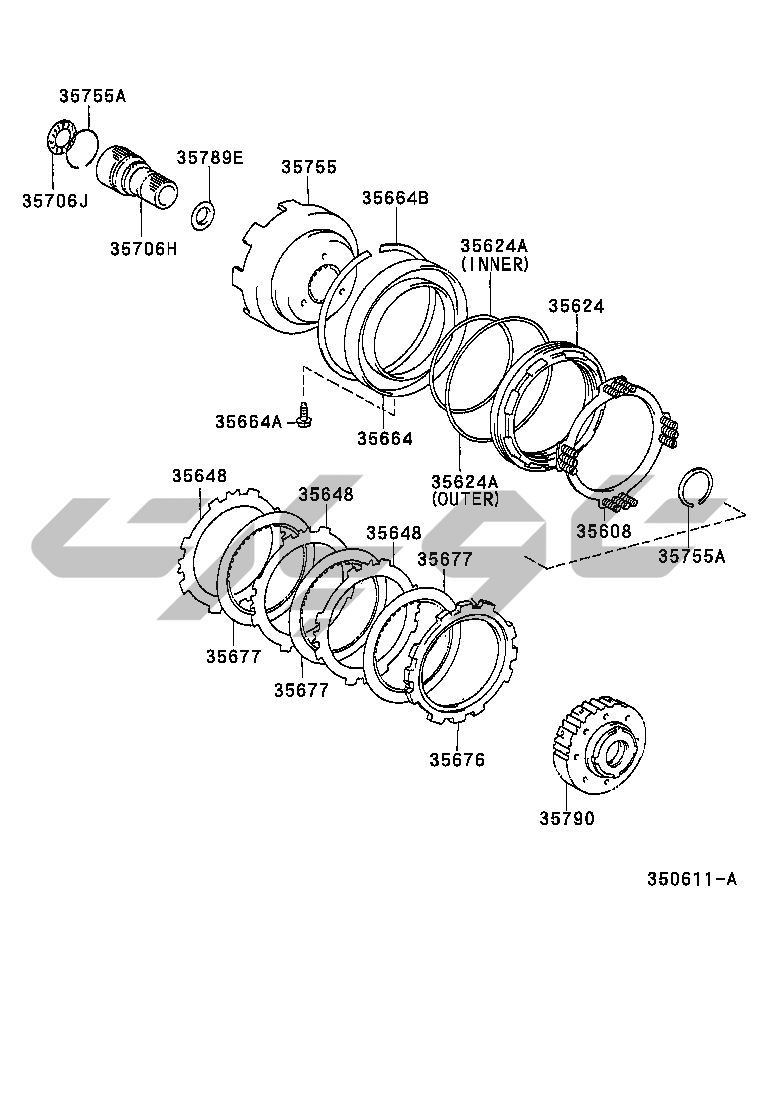 35755A
35706J
35706H
35789E
35755
35664B
35624A
(INNER)
35624
35664A
35664
35624A
(OUTER)
35608
35755A
35648
35648
35648
35677
35677
35677
35676
35790
350611-A