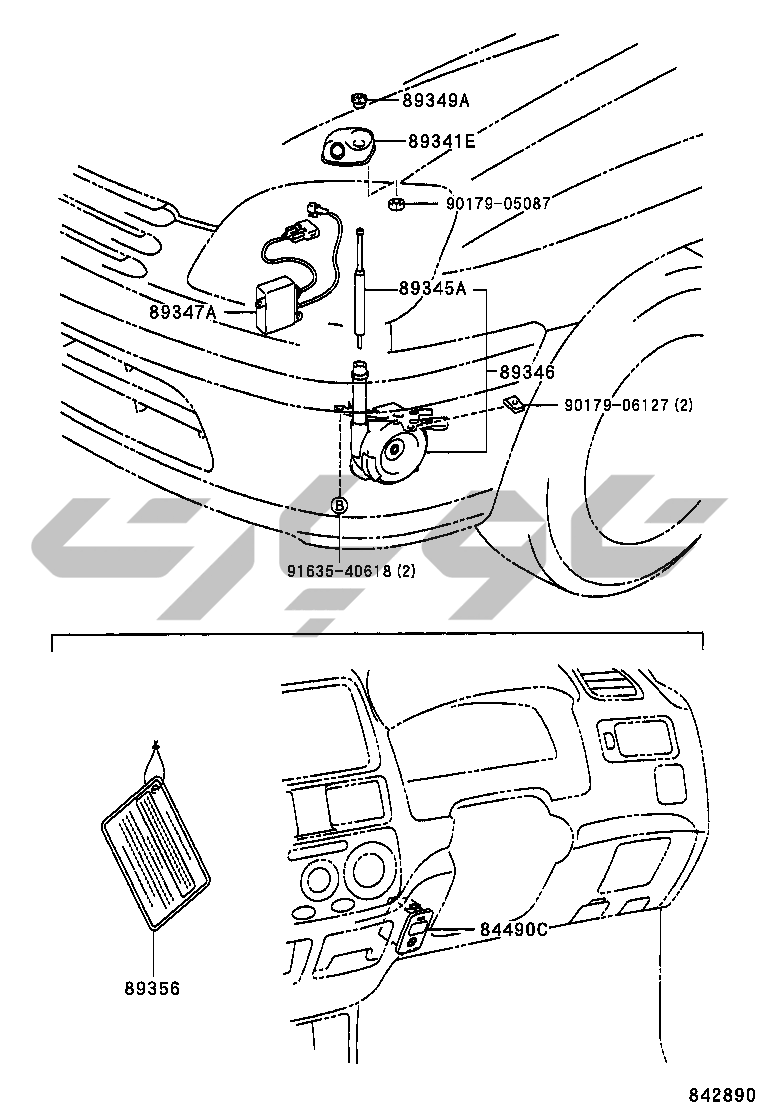 89349A
89341E
90179-05087
89347A
89345A
89346
90179-06127 (2)
B
91635-40618 (2)
89356
84490C
842890