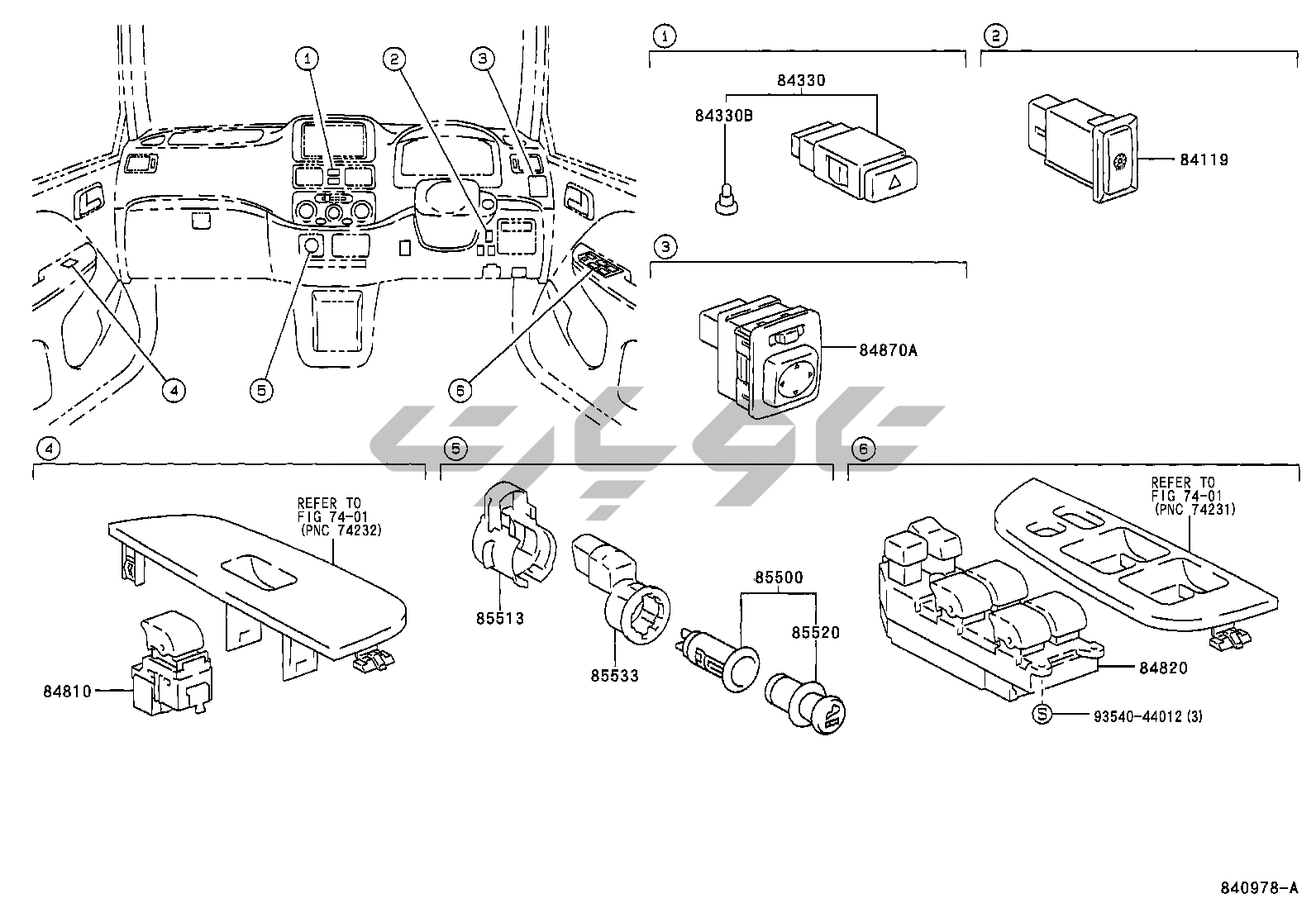 1
2
3
4
5
6

1
84330
84330B

2
84119

3
84870A

4
REFER TO
FIG 74-01
(PNC 74232)
84810

5
85513
85533
85500
85520

6
REFER TO
FIG 74-01
(PNC 74231)
84820
S 93540-44012 (3)

840978-A