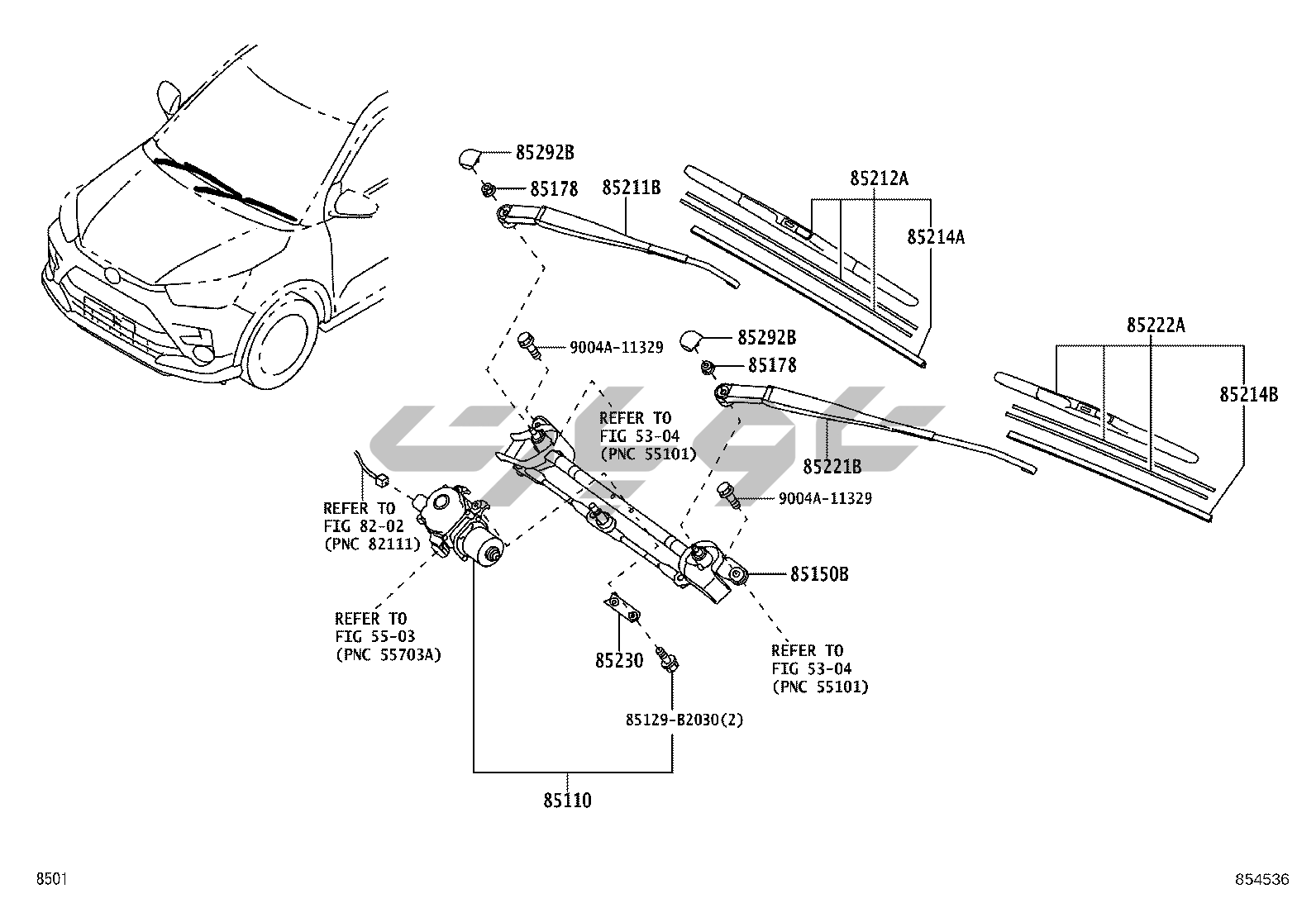 85292B
85178
85211B
85212A
85214A
9004A-11329
85292B
85178
85222A
85214B
REFER TO
FIG 53-04
(PNC 55101)
85221B
9004A-11329
REFER TO
FIG 82-02
(PNC 82111)
85150B
REFER TO
FIG 55-03
(PNC 55703A)
85230
REFER TO
FIG 53-04
(PNC 55101)
85129-B2030(2)
85110
8501
854536