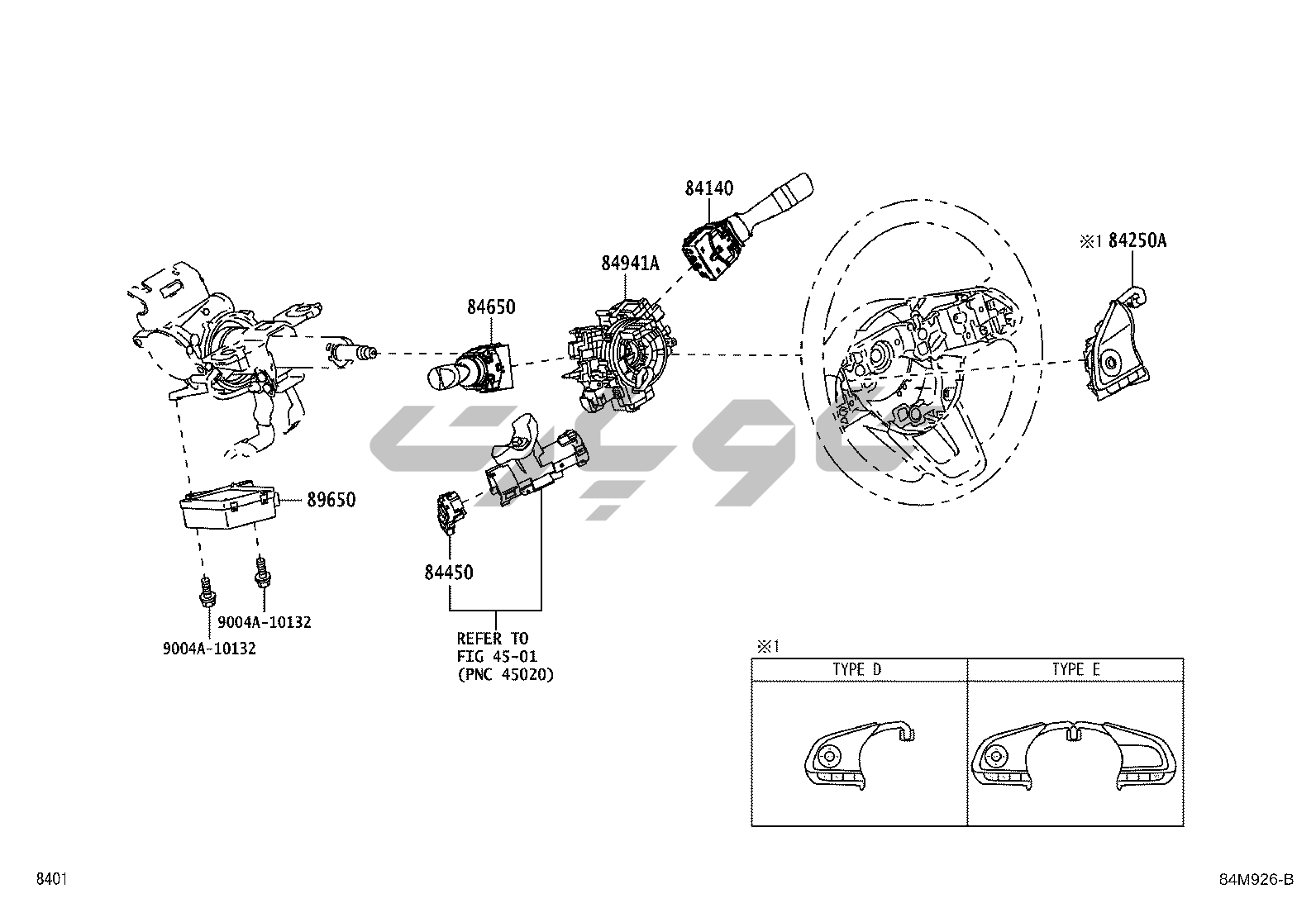 84140

※1 84250A

84941A

84650

89650

84450

9004A-10132

9004A-10132

REFER TO
FIG 45-01
(PNC 45020)

※1

| TYPE D | TYPE E |
|---|---|
| | |

8401

84M926-B