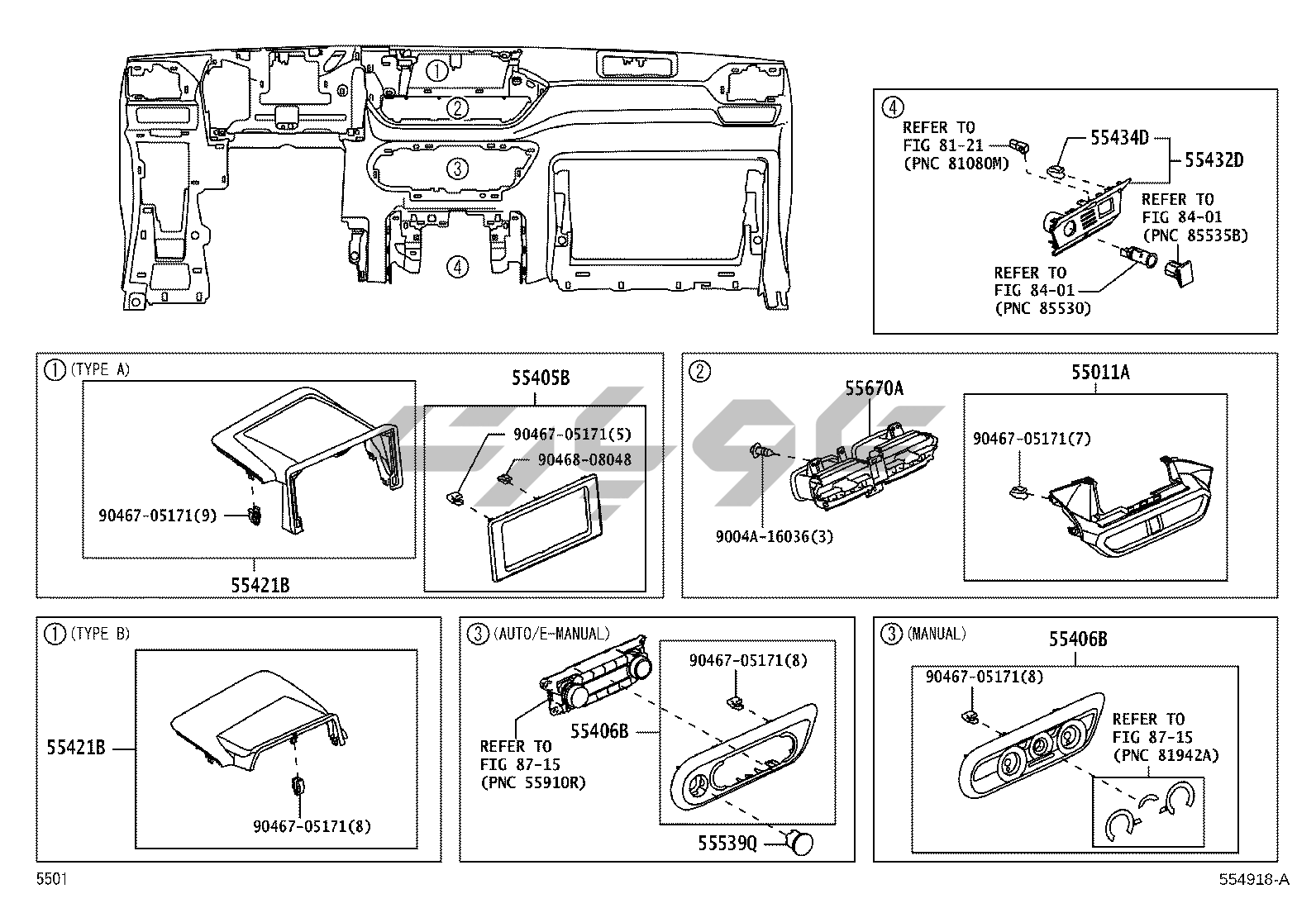 ①
②
③
④

④
REFER TO FIG 81-21 (PNC 81080M)
55434D
55432D
REFER TO FIG 84-01 (PNC 85535B)
REFER TO FIG 84-01 (PNC 85530)

① (TYPE A)
55405B
90467-05171(5)
90468-08048
90467-05171(9)
55421B

②
55670A
55011A
90467-05171(7)
9004A-16036(3)

① (TYPE B)
55421B
90467-05171(8)

③ (AUTO/E-MANUAL)
90467-05171(8)
REFER TO FIG 87-15 (PNC 55910R)
55406B
55539Q

③ (MANUAL)
55406B
90467-05171(8)
REFER TO FIG 87-15 (PNC 81942A)

5501
554918-A