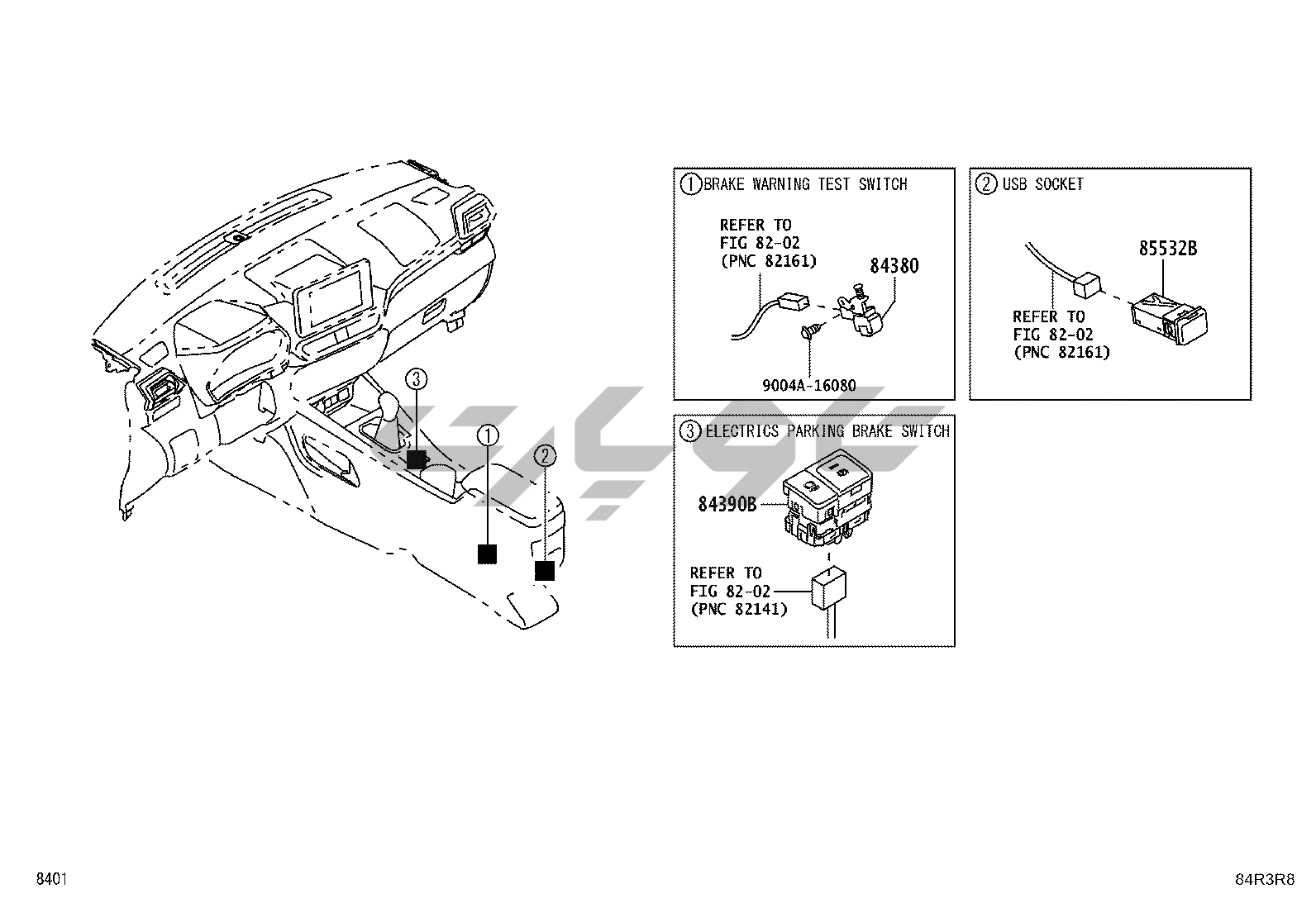 ③

①

②

① BRAKE WARNING TEST SWITCH

REFER TO FIG 82-02 (PNC 82161)

84380

9004A-16080

② USB SOCKET

85532B

REFER TO FIG 82-02 (PNC 82161)

③ ELECTRICS PARKING BRAKE SWITCH

84390B

REFER TO FIG 82-02 (PNC 82141)

8401

84R3R8