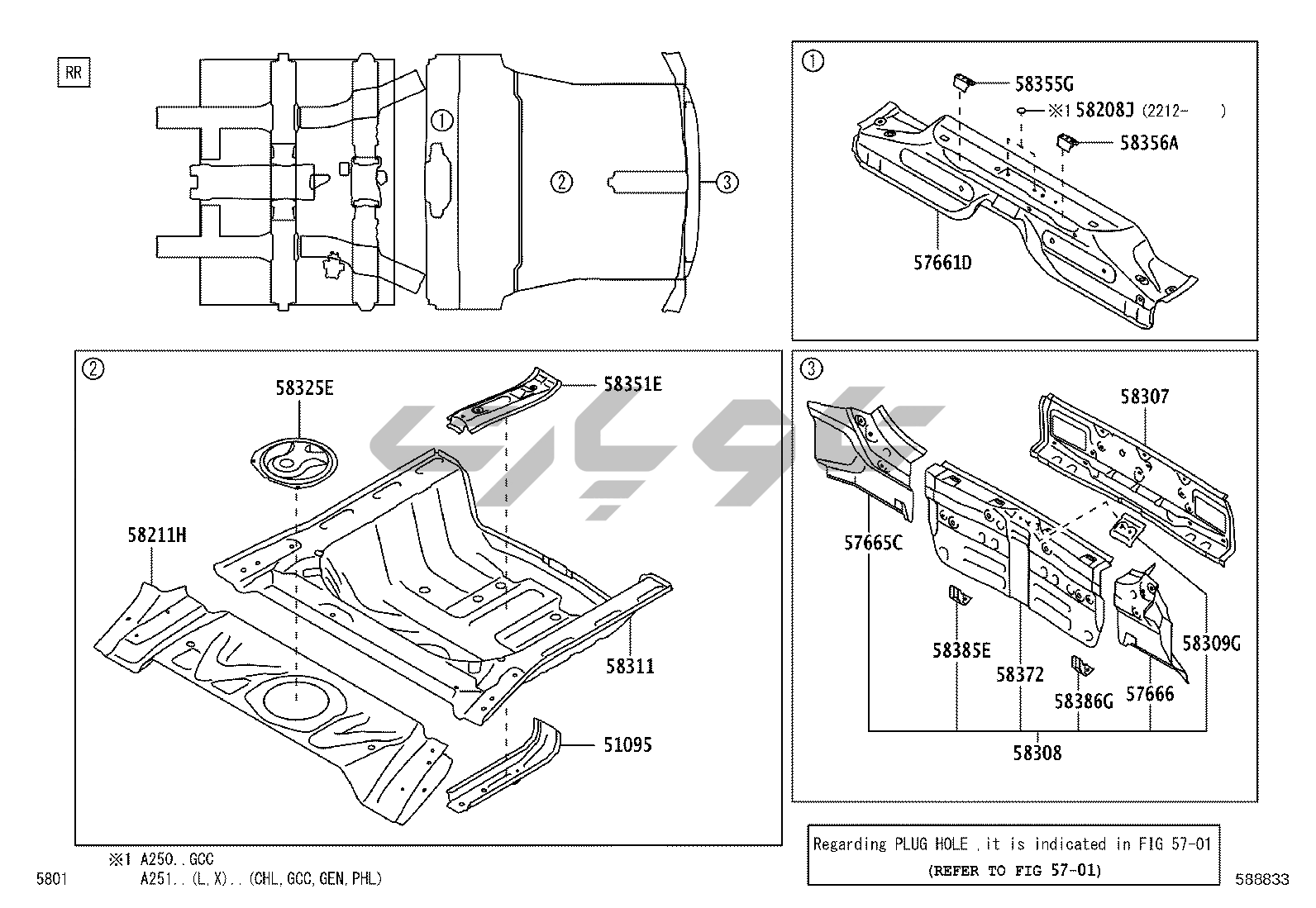 RR

①

②

③

①

58355G

※1 58208J (2212- )

58356A

57661D

②

58325E

58351E

58211H

58311

51095

③

58307

57665C

58385E

58372

58386G

57666

58309G

58308

Regarding PLUG HOLE ,it is indicated in FIG 57-01
(REFER TO FIG 57-01)

※1 A250..GCC
A251..(L,X)..(CHL,GCC,GEN,PHL)

5801

588833